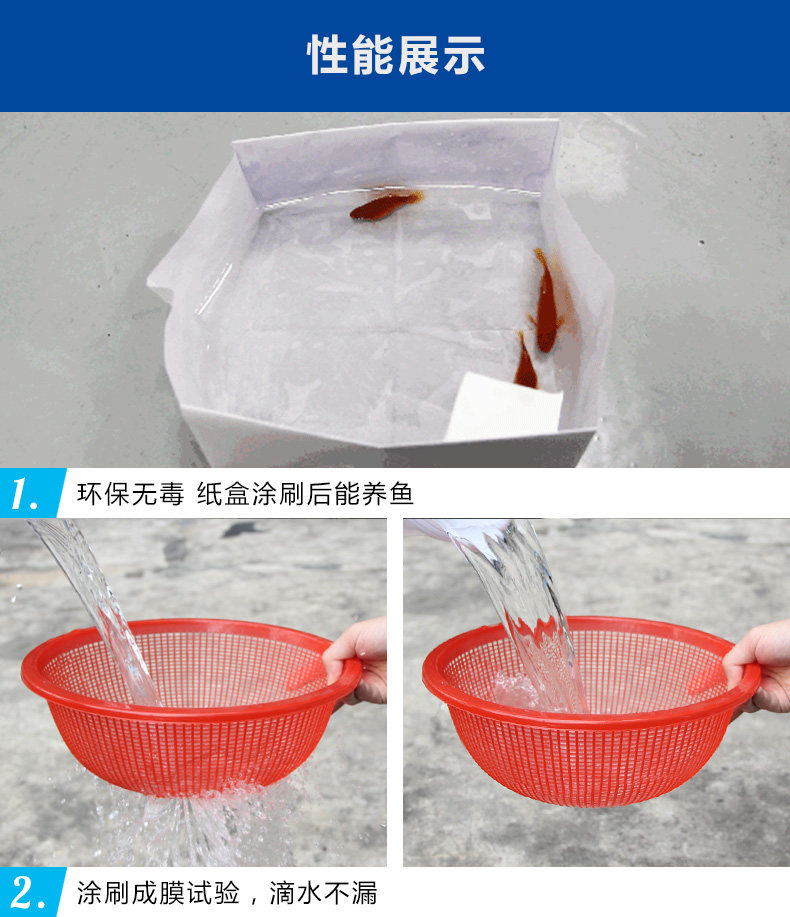 性能展示

1. 环保无毒 纸盒涂刷后能养鱼

2. 涂刷成膜试验，滴水不漏