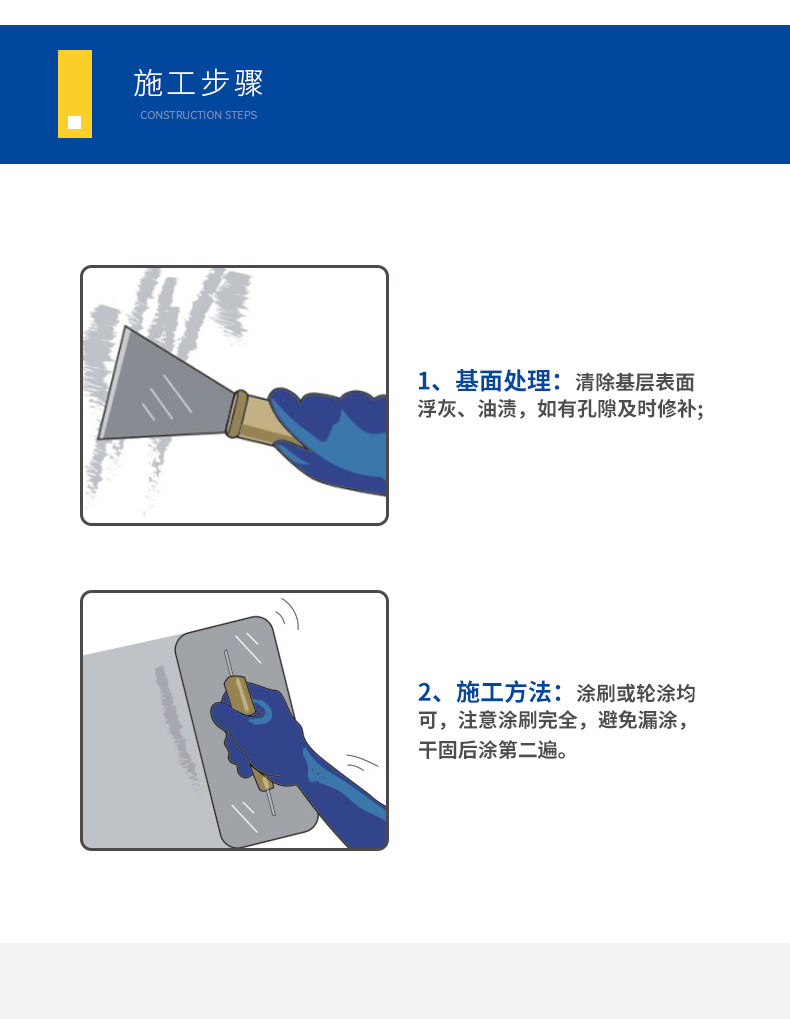 施工步骤
CONSTRUCTION STEPS

1、基面处理：清除基层表面浮灰、油渍，如有孔隙及时修补;

2、施工方法：涂刷或轮涂均可，注意涂刷完全，避免漏涂，干固后涂第二遍。