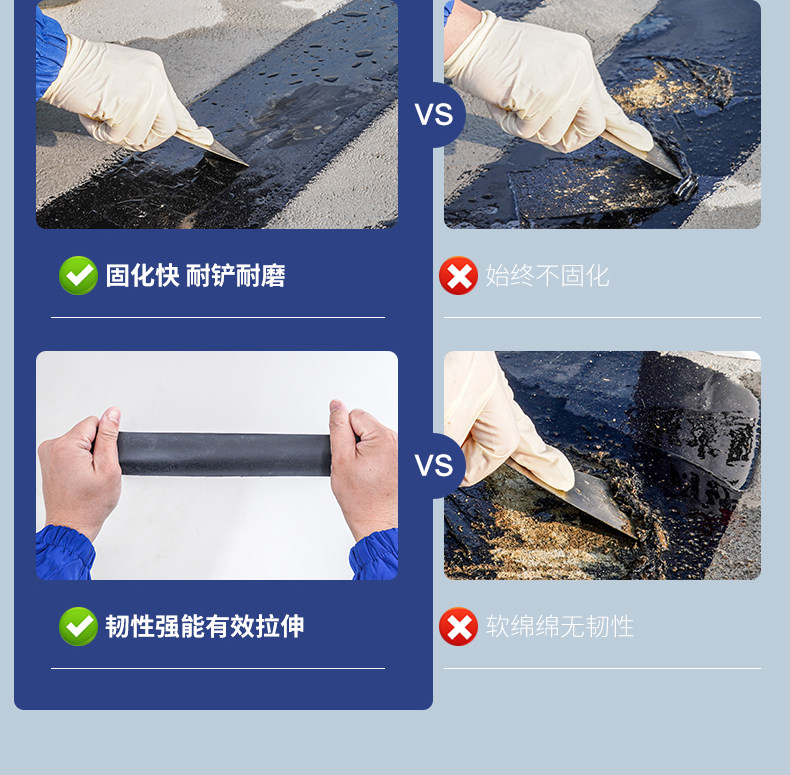 VS

固化快 耐铲耐磨

始终不固化

VS

韧性强能有效拉伸

软绵绵无韧性