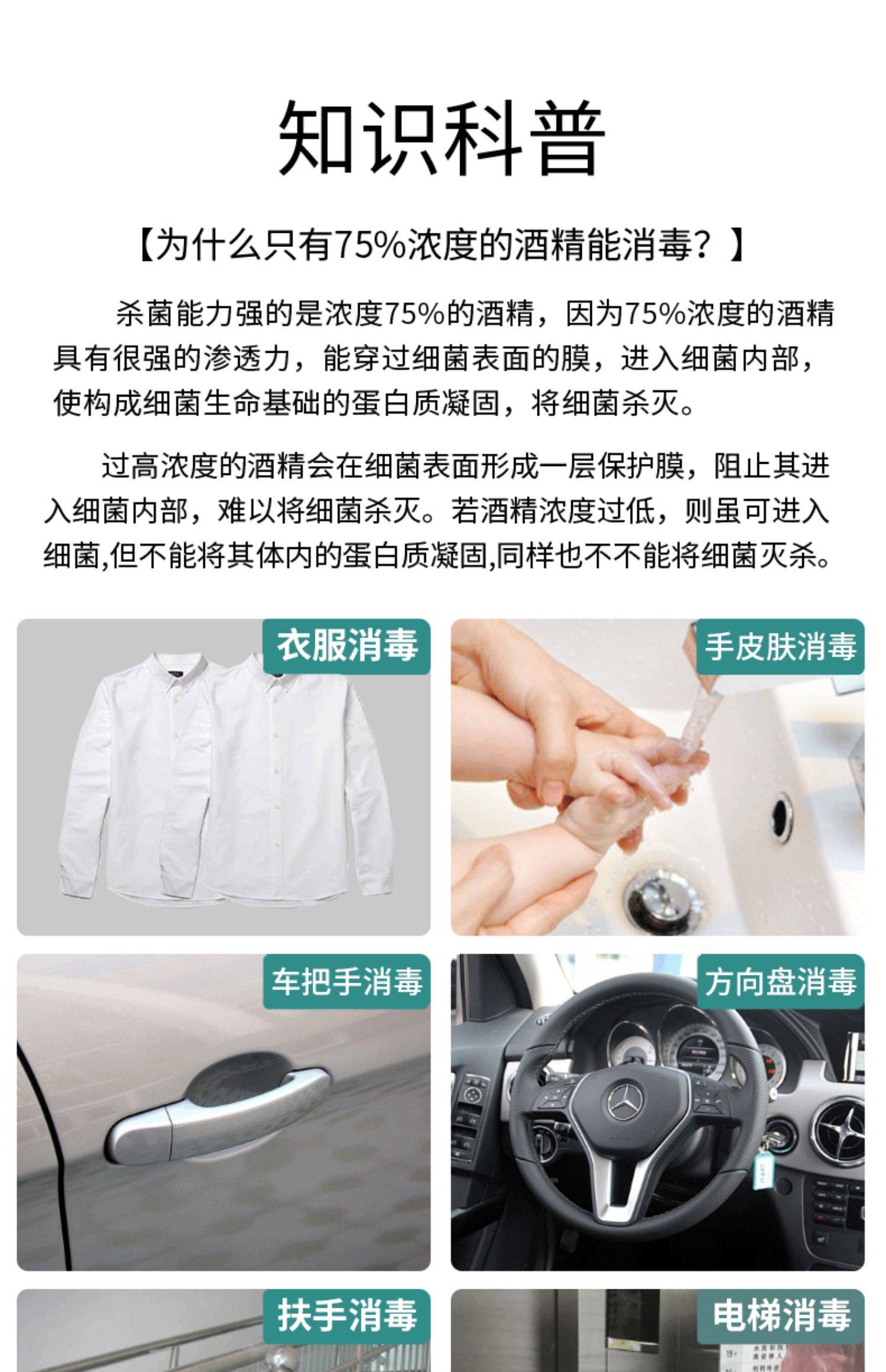 知识科普

【为什么只有75%浓度的酒精能消毒？】

杀菌能力强的是浓度75%的酒精，因为75%浓度的酒精具有很强的渗透力，能穿过细菌表面的膜，进入细菌内部，使构成细菌生命基础的蛋白质凝固，将细菌杀灭。

过高浓度的酒精会在细菌表面形成一层保护膜，阻止其进入细菌内部，难以将细菌杀灭。若酒精浓度过低，则虽可进入细菌,但不能将其体内的蛋白质凝固,同样也不不能将细菌灭杀。

衣服消毒

手皮肤消毒

车把手消毒

方向盘消毒

扶手消毒

电梯消毒