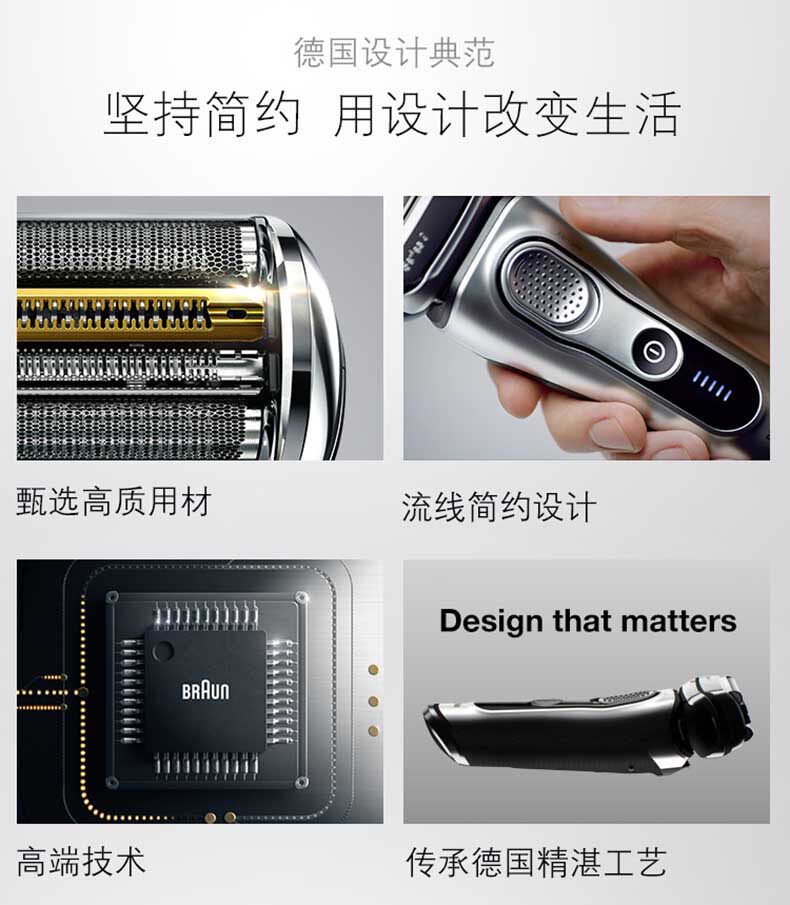 德国设计典范

坚持简约 用设计改变生活

甄选高质用材

流线简约设计

BRAUN

高端技术

Design that matters

传承德国精湛工艺