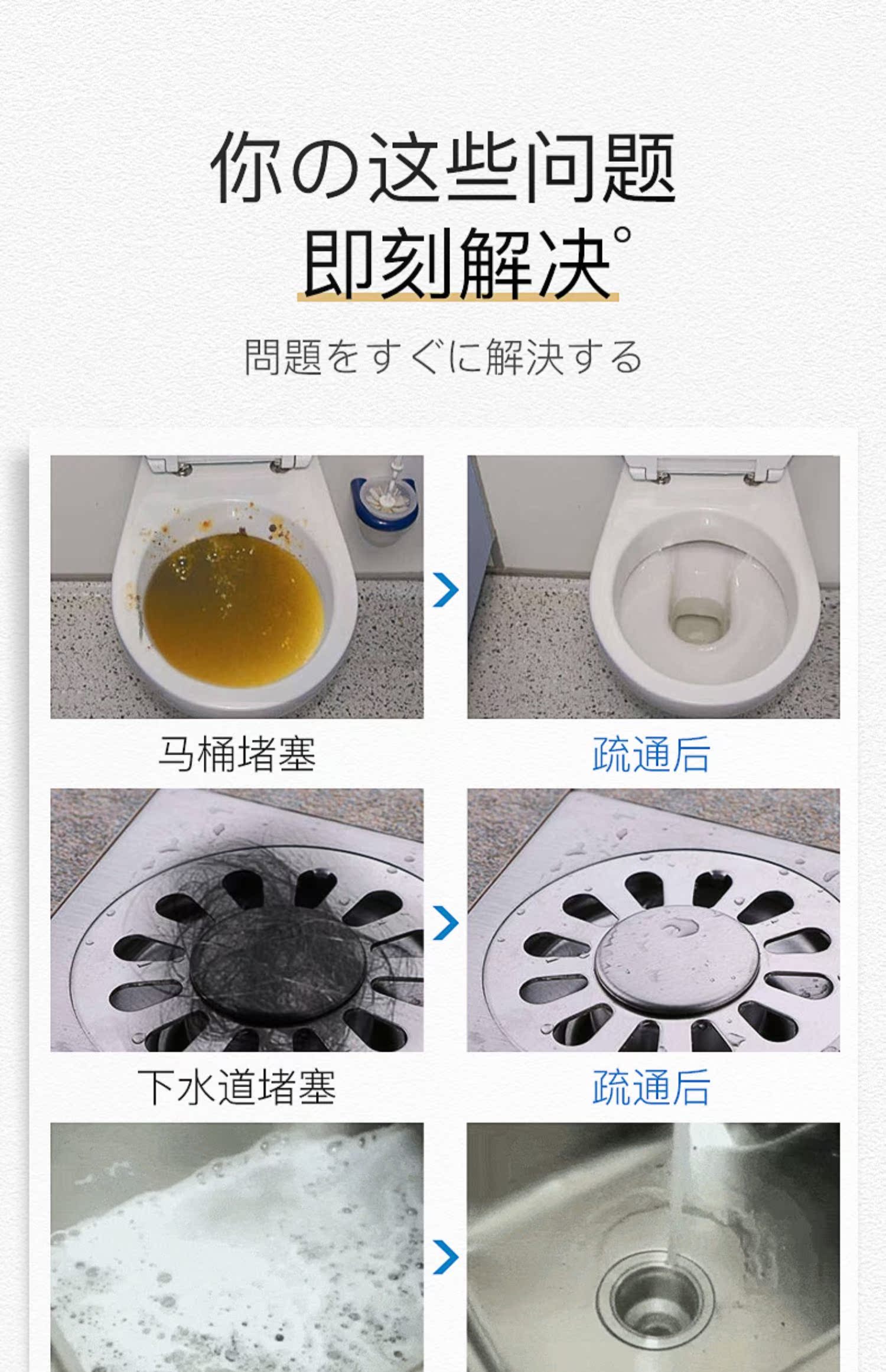 你の这些问题
即刻解决°

問題をすぐに解決する

马桶堵塞

疏通后

下水道堵塞

疏通后