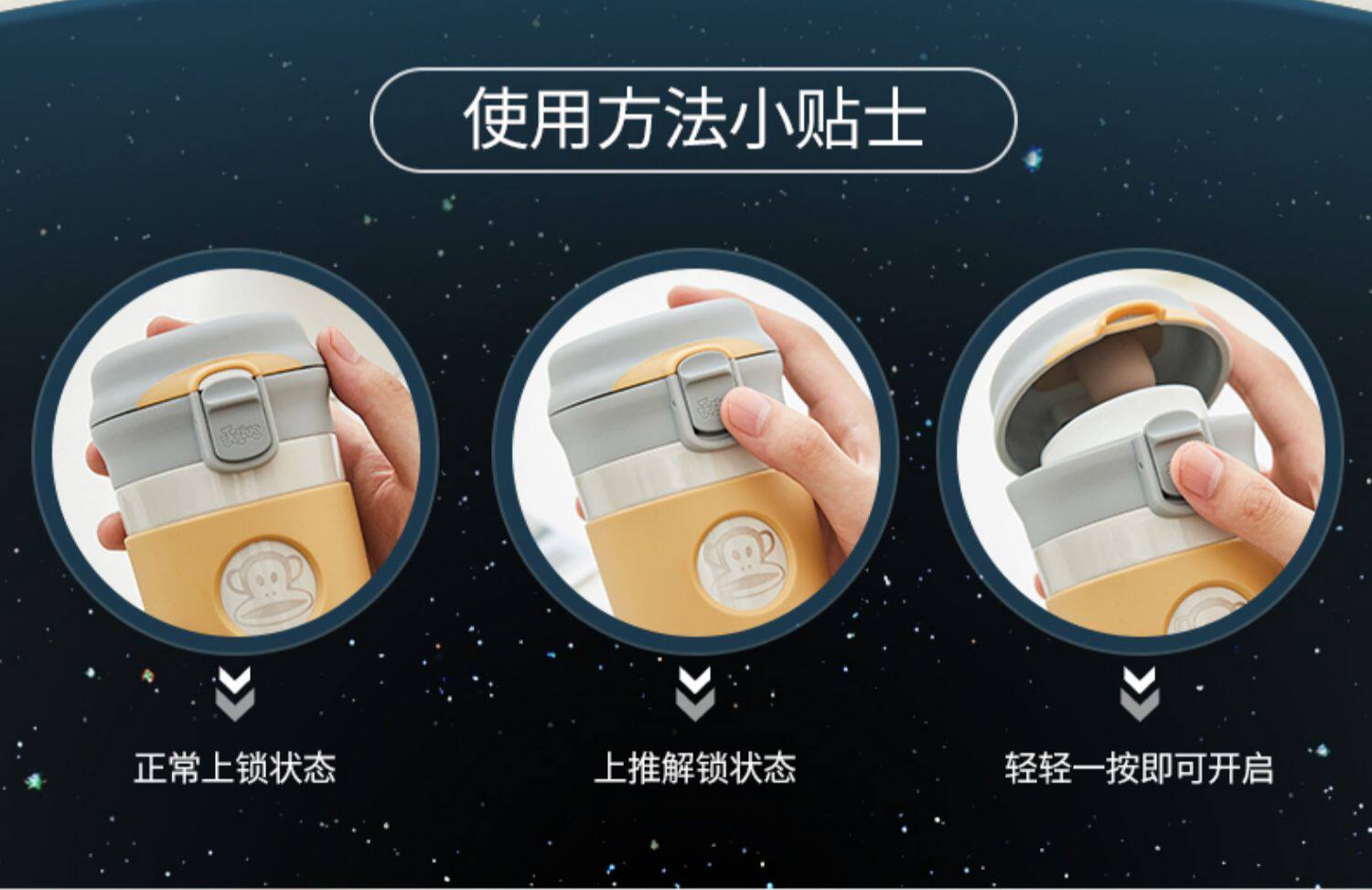 使用方法小贴士

正常上锁状态

上推解锁状态

轻轻一按即可开启