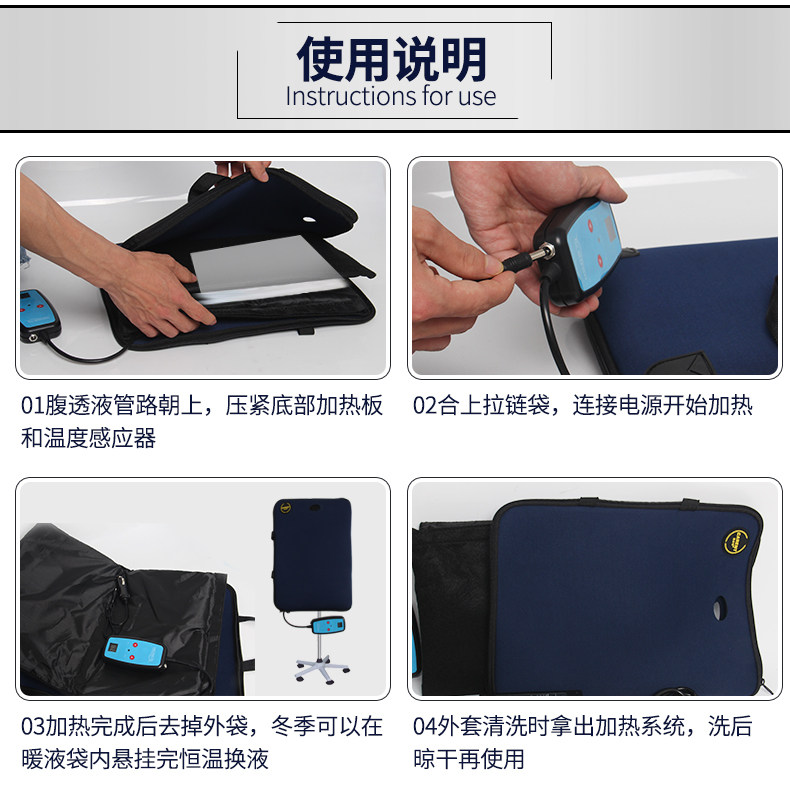 使用说明
Instructions for use

01腹透液管路朝上，压紧底部加热板和温度感应器

02合上拉链袋，连接电源开始加热

03加热完成后去掉外袋，冬季可以在暖液袋内悬挂完恒温换液

04外套清洗时拿出加热系统，洗后晾干再使用