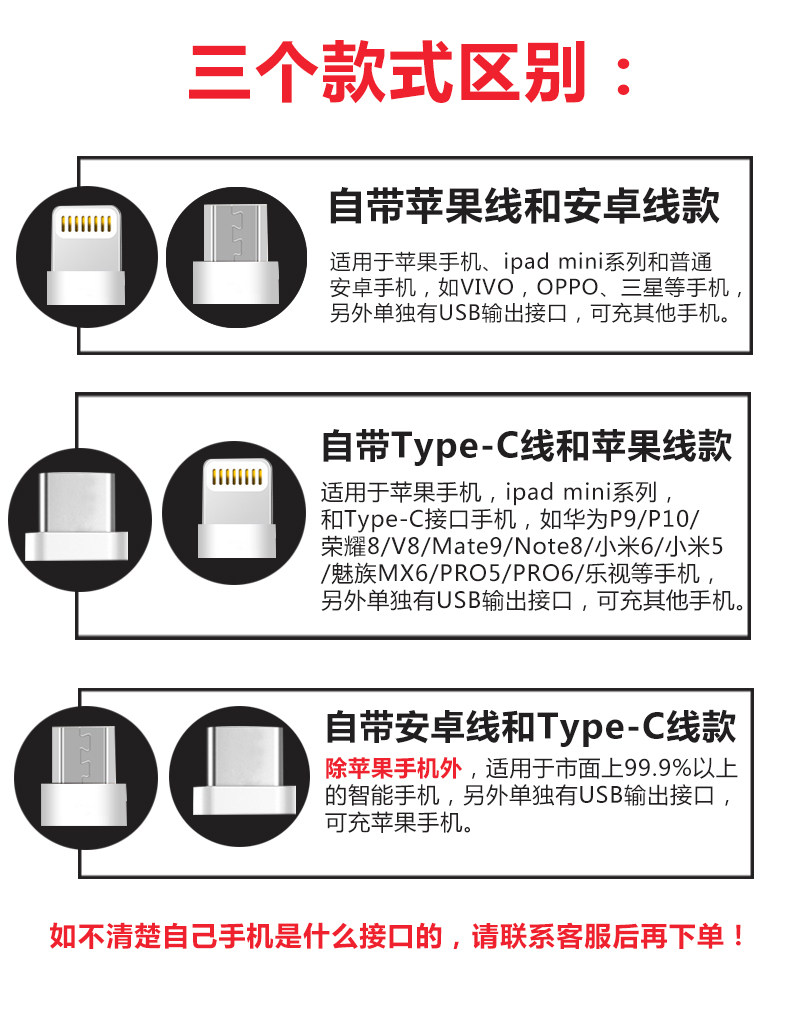 三个款式区别：

自带苹果线和安卓线款

适用于苹果手机、ipad mini系列和普通安卓手机，如VIVO，OPPO、三星等手机，另外单独有USB输出接口，可充其他手机。

自带Type-C线和苹果线款

适用于苹果手机，ipad mini系列，和Type-C接口手机，如华为P9/P10/荣耀8/V8/Mate9/Note8/小米6/小米5/魅族MX6/PRO5/PRO6/乐视等手机，另外单独有USB输出接口，可充其他手机。

自带安卓线和Type-C线款

除苹果手机外，适用于市面上99.9%以上的智能手机，另外单独有USB输出接口，可充苹果手机。

如不清楚自己手机是什么接口的，请联系客服后再下单！