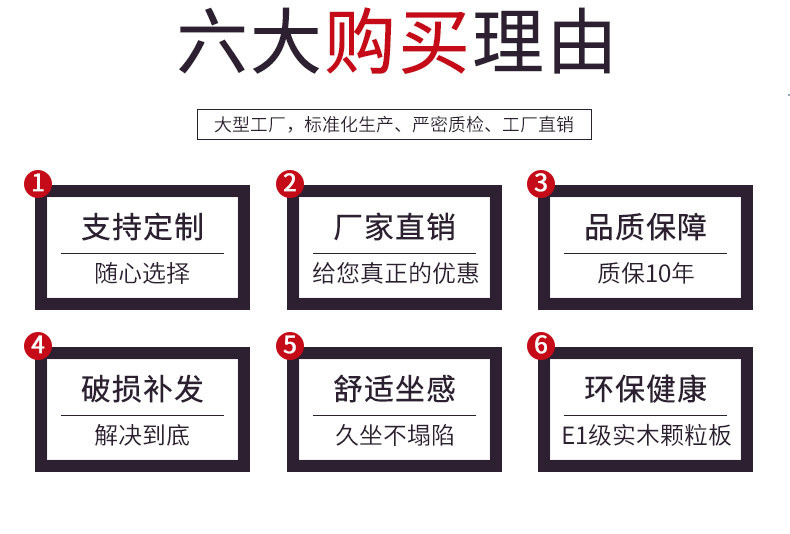 六大购买理由

大型工厂，标准化生产、严密质检、工厂直销

1
支持定制
随心选择

2
厂家直销
给您真正的优惠

3
品质保障
质保10年

4
破损补发
解决到底

5
舒适坐感
久坐不塌陷

6
环保健康
E1级实木颗粒板