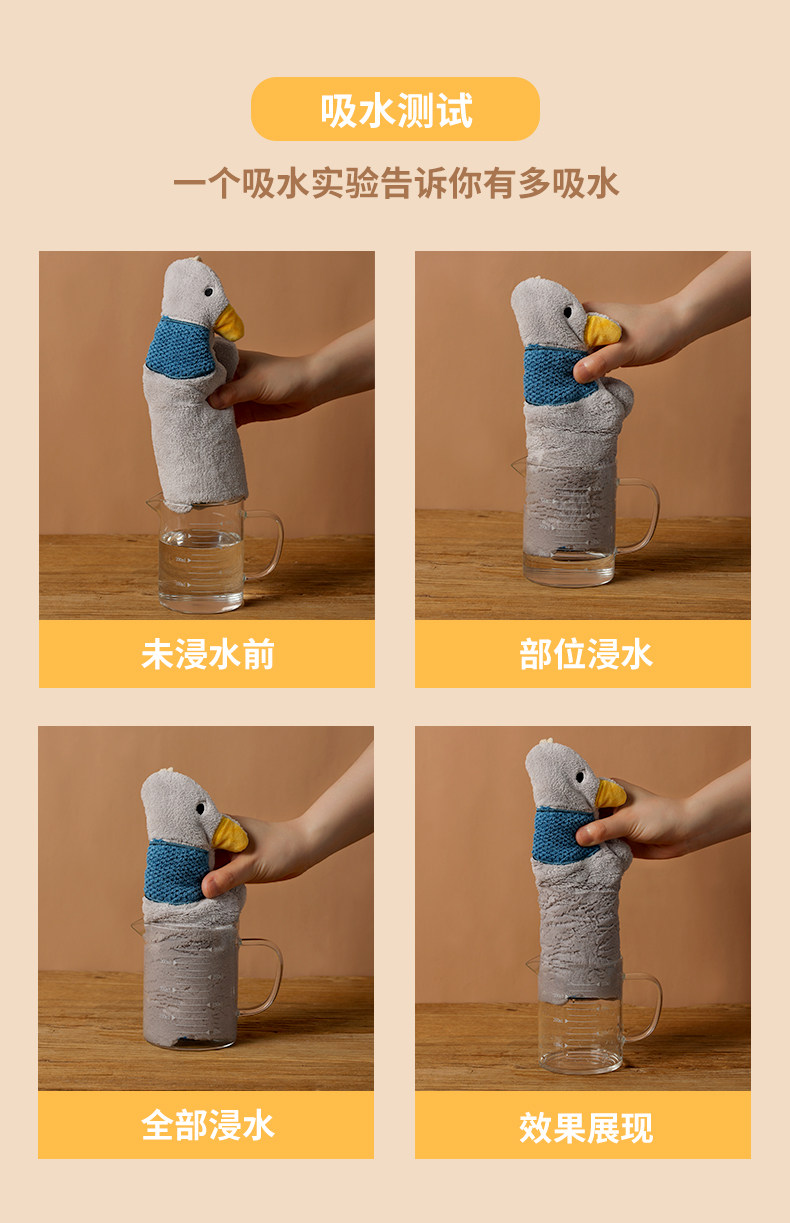 吸水测试

一个吸水实验告诉你有多吸水

未浸水前

部位浸水

全部浸水

效果展现