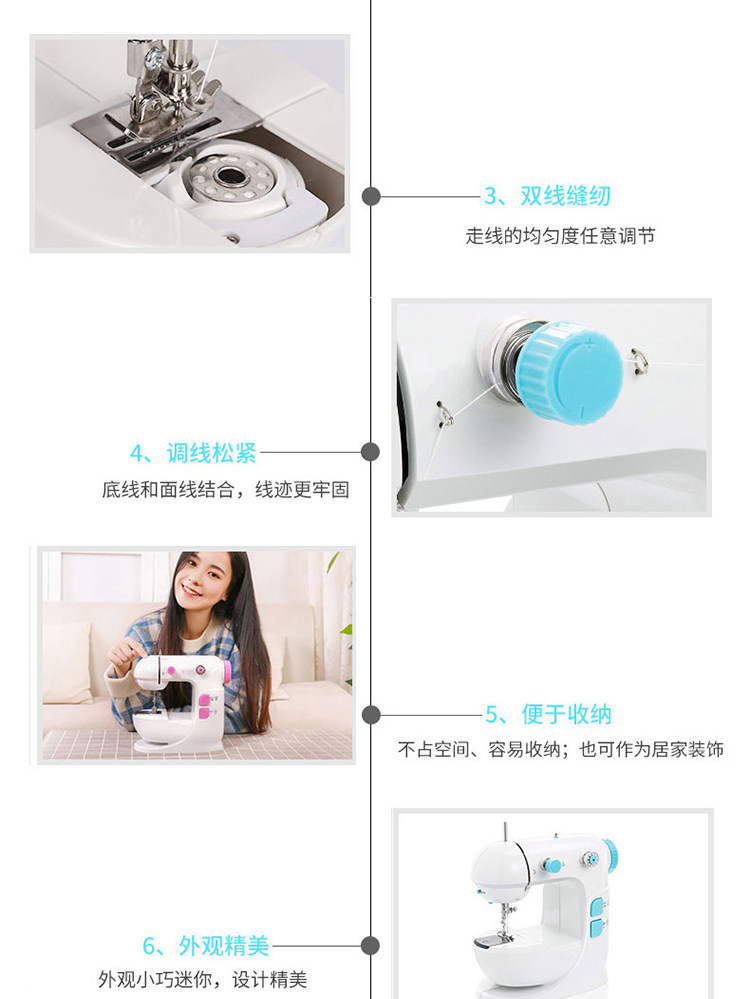 3、双线缝纫
走线的均匀度任意调节

4、调线松紧
底线和面线结合，线迹更牢固

5、便于收纳
不占空间、容易收纳；也可作为居家装饰

6、外观精美
外观小巧迷你，设计精美