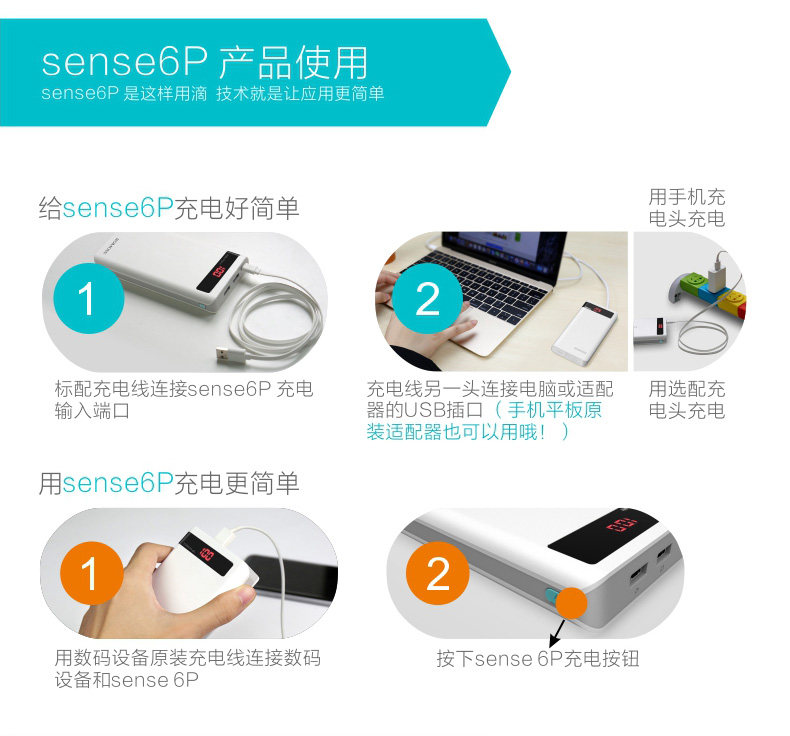 sense6P 产品使用
sense6P 是这样用滴 技术就是让应用更简单

给sense6P充电好简单

用手机充电头充电

1

2

标配充电线连接sense6P 充电输入端口

充电线另一头连接电脑或适配器的USB插口（手机平板原装适配器也可以用哦！）

用选配充电头充电

用sense6P充电更简单

1

2

用数码设备原装充电线连接数码设备和sense 6P

按下sense 6P充电按钮