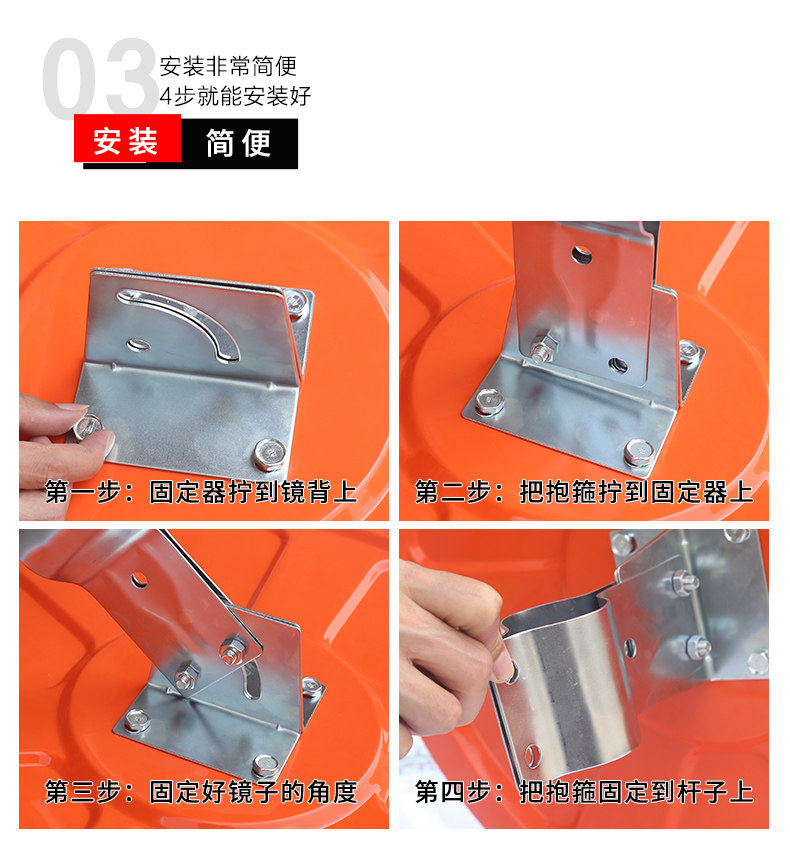 03
安装非常简便
4步就能安装好

安装 简便

第一步：固定器拧到镜背上

第二步：把抱箍拧到固定器上

第三步：固定好镜子的角度

第四步：把抱箍固定到杆子上