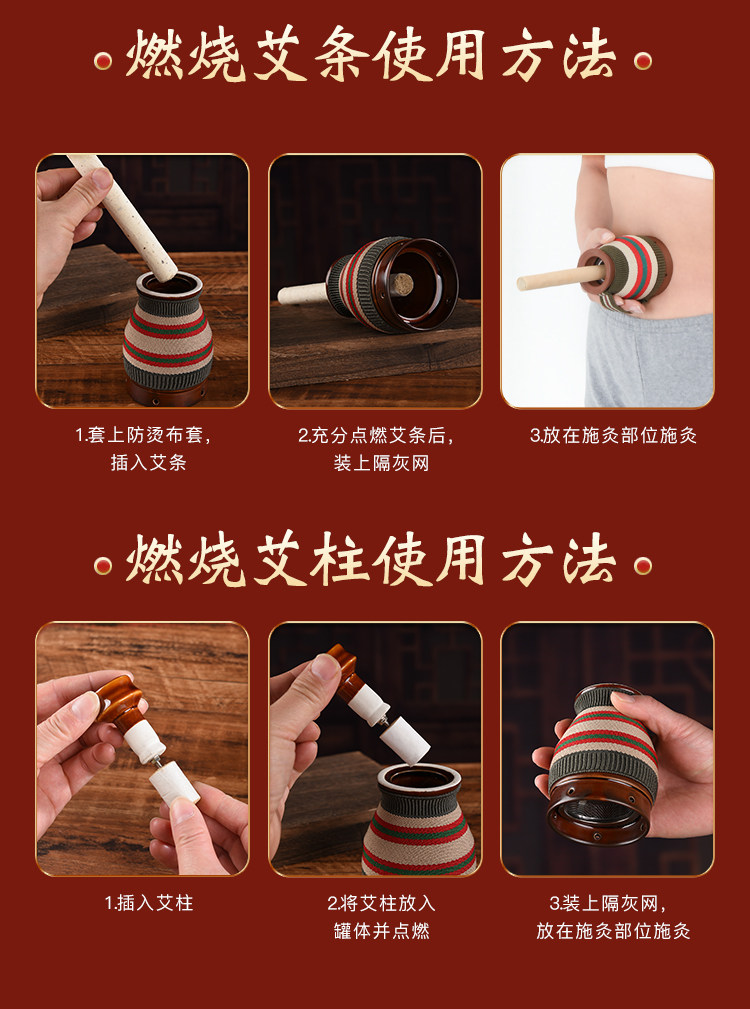 燃烧艾条使用方法

1.套上防烫布套，插入艾条

2.充分点燃艾条后，装上隔灰网

3.放在施灸部位施灸

燃烧艾柱使用方法

1.插入艾柱

2.将艾柱放入罐体并点燃

3.装上隔灰网，放在施灸部位施灸