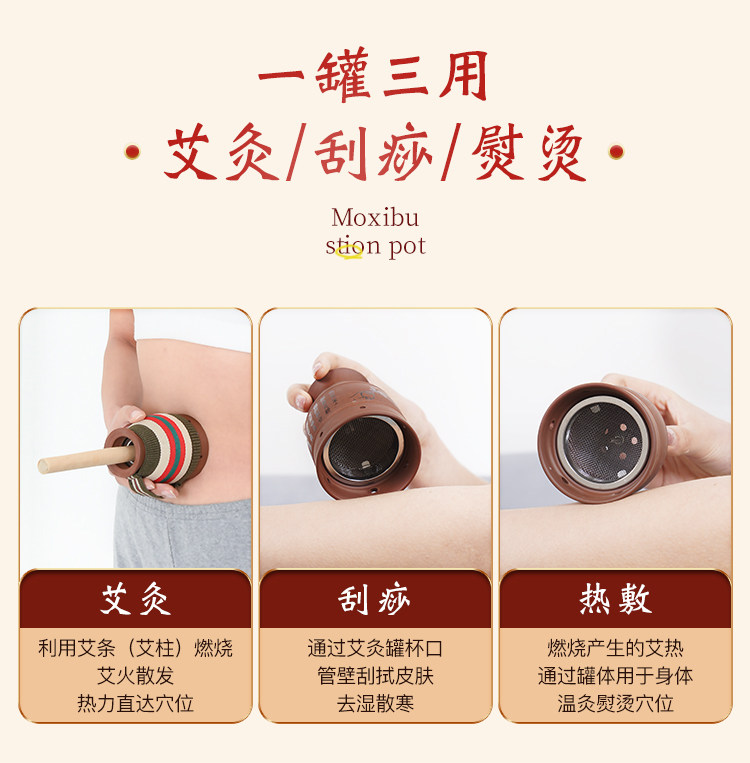 一罐三用

艾灸/刮痧/熨烫

Moxibu
stion pot

艾灸

利用艾条（艾柱）燃烧
艾火散发
热力直达穴位

刮痧

通过艾灸罐杯口
管壁刮拭皮肤
去湿散寒

热敷

燃烧产生的艾热
通过罐体用于身体
温灸熨烫穴位