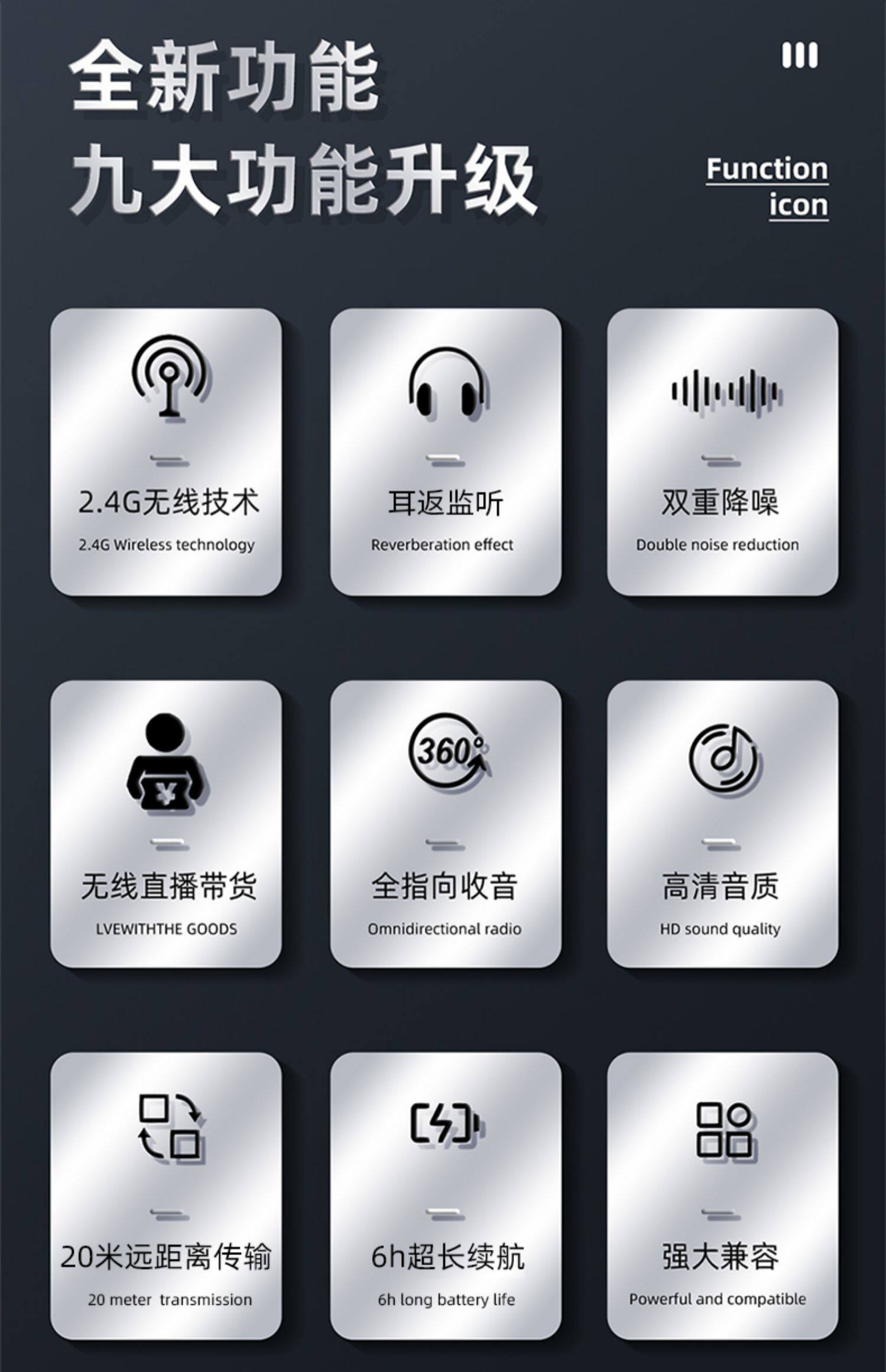 全新功能
九大功能升级

Function
icon

2.4G无线技术
2.4G Wireless technology

耳返监听
Reverberation effect

双重降噪
Double noise reduction

无线直播带货
LVEWITHTHE GOODS

360°

全指向收音
Omnidirectional radio

高清音质
HD sound quality

20米远距离传输
20 meter transmission

6h超长续航
6h long battery life

强大兼容
Powerful and compatible