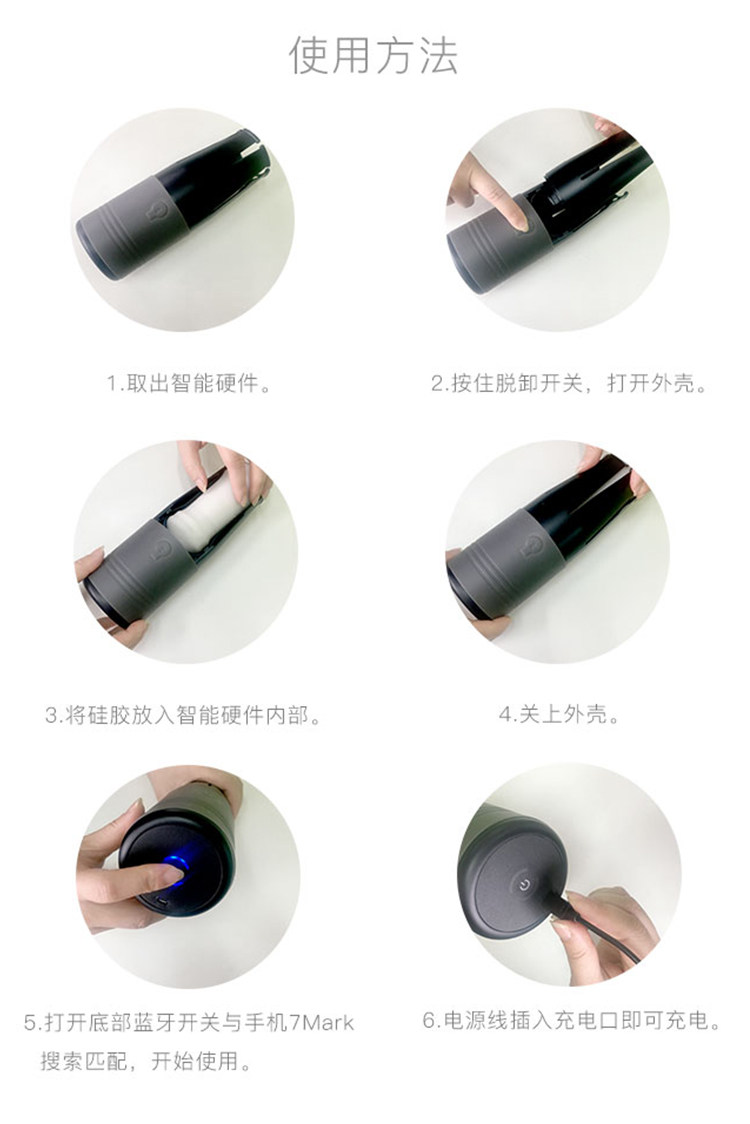 使用方法

1.取出智能硬件。

2.按住脱卸开关，打开外壳。

3.将硅胶放入智能硬件内部。

4.关上外壳。

5.打开底部蓝牙开关与手机7Mark搜索匹配，开始使用。

6.电源线插入充电口即可充电。