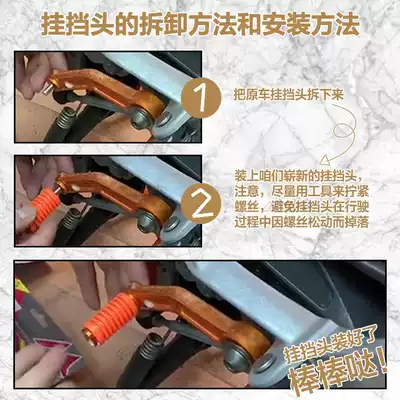 挂挡头的拆卸方法和安装方法

1

把原车挂挡头拆下来

2

装上咱们崭新的挂挡头，注意，尽量用工具来拧紧螺丝，避免挂挡头在行驶过程中因螺丝松动而掉落

挂挡头装好了
棒棒哒!