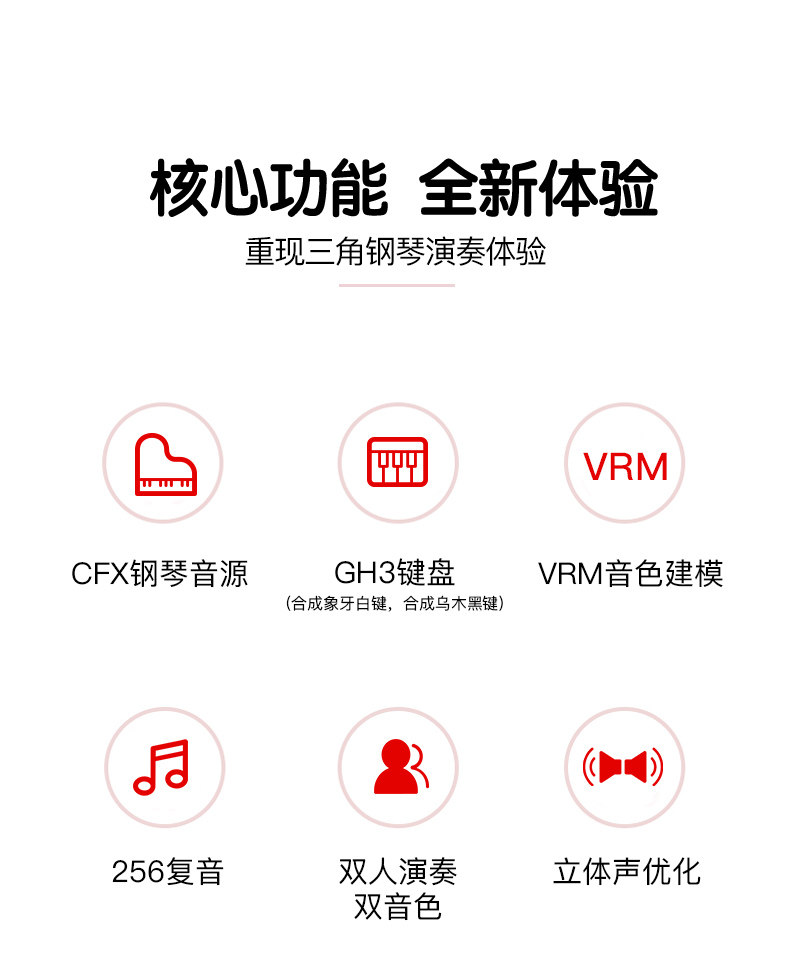 核心功能 全新体验

重现三角钢琴演奏体验

VRM

CFX钢琴音源

GH3键盘
(合成象牙白键，合成乌木黑键)

VRM音色建模

256复音

双人演奏
双音色

立体声优化