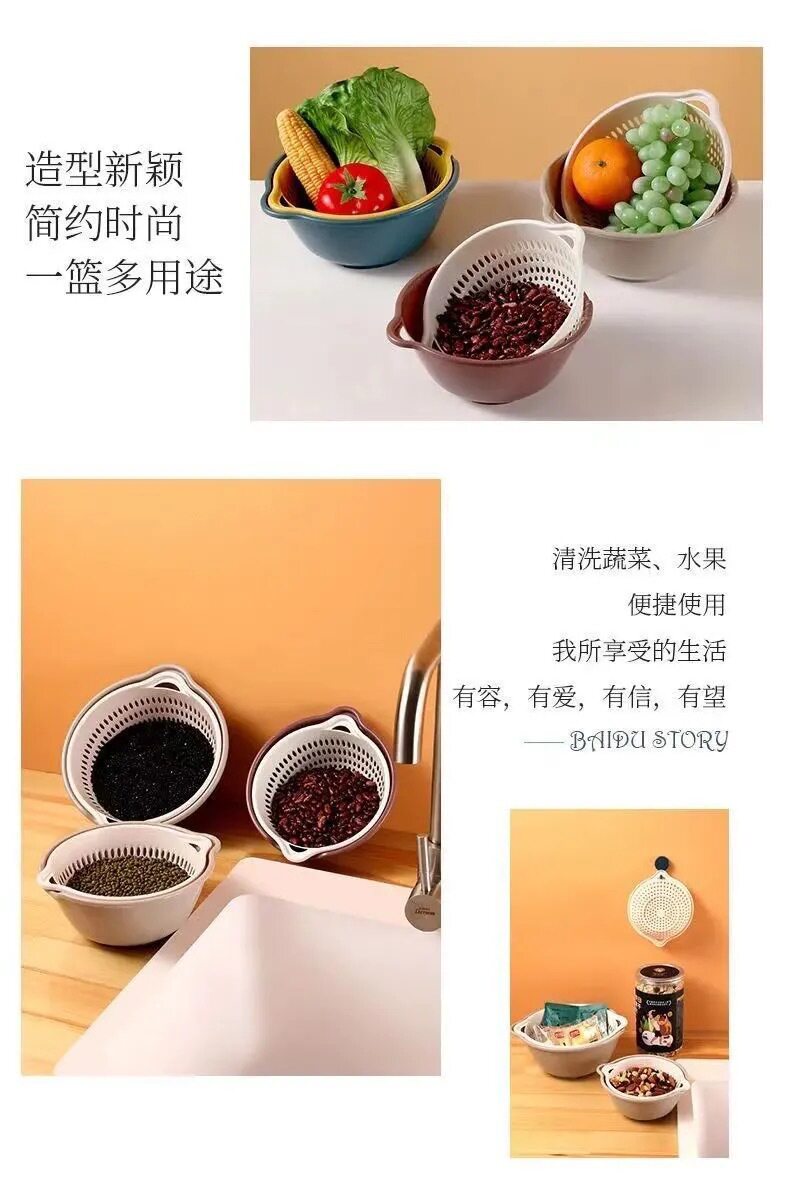 造型新颖
简约时尚
一篮多用途

清洗蔬菜、水果
便捷使用
我所享受的生活
有容，有爱，有信，有望
—— BAIDU STORY