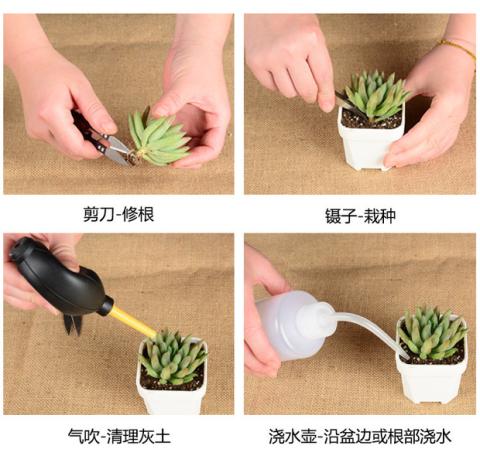 剪刀-修根

镊子-栽种

气吹-清理灰土

浇水壶-沿盆边或根部浇水