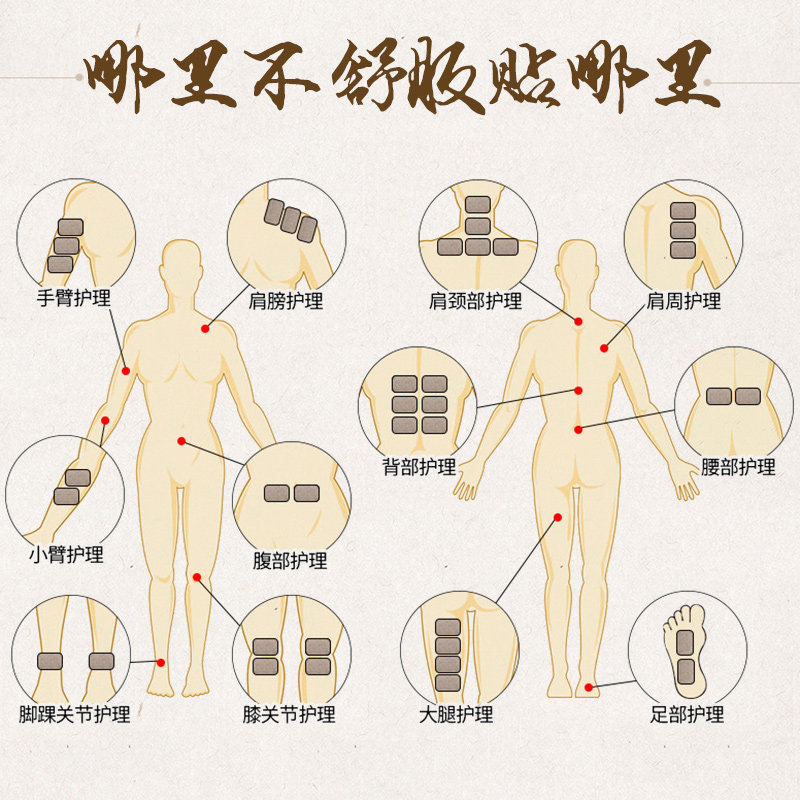 哪里不舒服贴哪里

手臂护理

肩膀护理

小臂护理

腹部护理

脚踝关节护理

膝关节护理

肩颈部护理

肩周护理

背部护理

腰部护理

大腿护理

足部护理