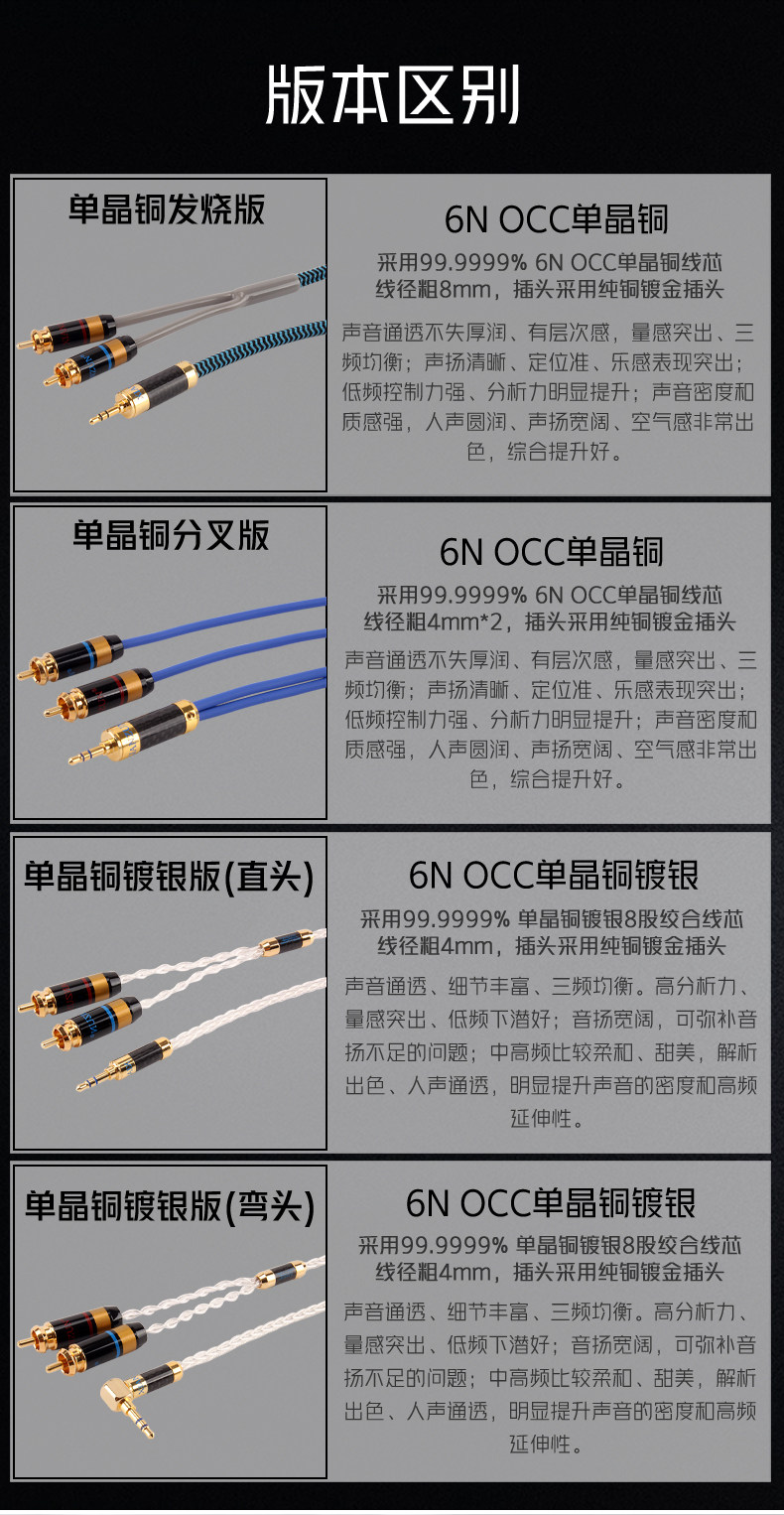 版本区别

单晶铜发烧版

6N OCC单晶铜

采用99.9999% 6N OCC单晶铜线芯
线径粗8mm，插头采用纯铜镀金插头

声音通透不失厚润、有层次感，量感突出、三频均衡；声扬清晰、定位准、乐感表现突出；低频控制力强、分析力明显提升；声音密度和质感强，人声圆润、声扬宽阔、空气感非常出色，综合提升好。

单晶铜分叉版

6N OCC单晶铜

采用99.9999% 6N OCC单晶铜线芯
线径粗4mm*2，插头采用纯铜镀金插头

声音通透不失厚润、有层次感，量感突出、三频均衡；声扬清晰、定位准、乐感表现突出；低频控制力强、分析力明显提升；声音密度和质感强，人声圆润、声扬宽阔、空气感非常出色，综合提升好。

单晶铜镀银版(直头)

6N OCC单晶铜镀银

采用99.9999% 单晶铜镀银8股绞合线芯
线径粗4mm，插头采用纯铜镀金插头

声音通透、细节丰富、三频均衡。高分析力、量感突出、低频下潜好；音扬宽阔，可弥补音扬不足的问题；中高频比较柔和、甜美，解析出色、人声通透，明显提升声音的密度和高频延伸性。

单晶铜镀银版(弯头)

6N OCC单晶铜镀银

采用99.9999% 单晶铜镀银8股绞合线芯
线径粗4mm，插头采用纯铜镀金插头

声音通透、细节丰富、三频均衡。高分析力、量感突出、低频下潜好；音扬宽阔，可弥补音扬不足的问题；中高频比较柔和、甜美，解析出色、人声通透，明显提升声音的密度和高频延伸性。