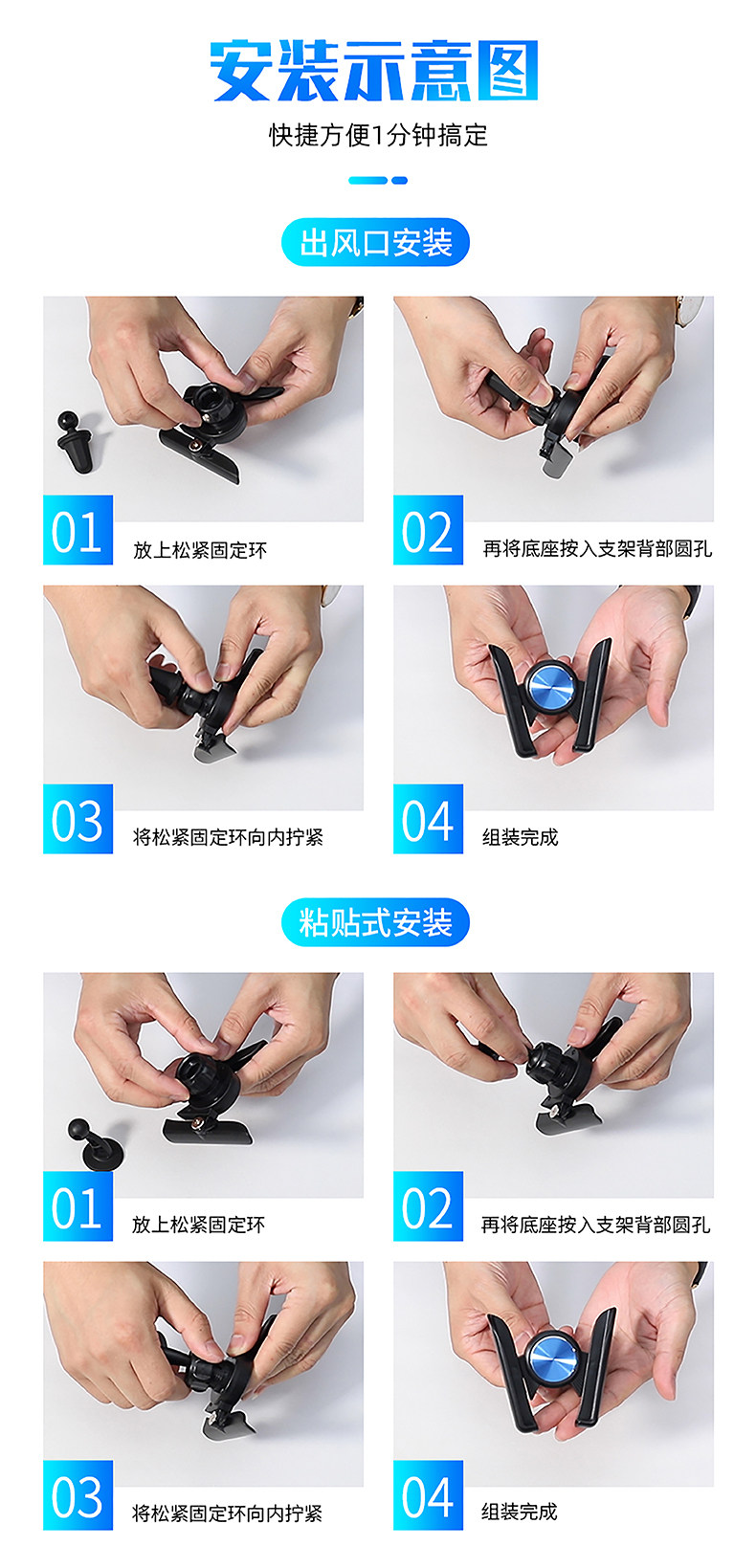 安装示意图

快捷方便1分钟搞定

出风口安装

01 放上松紧固定环

02 再将底座按入支架背部圆孔

03 将松紧固定环向内拧紧

04 组装完成

粘贴式安装

01 放上松紧固定环

02 再将底座按入支架背部圆孔

03 将松紧固定环向内拧紧

04 组装完成