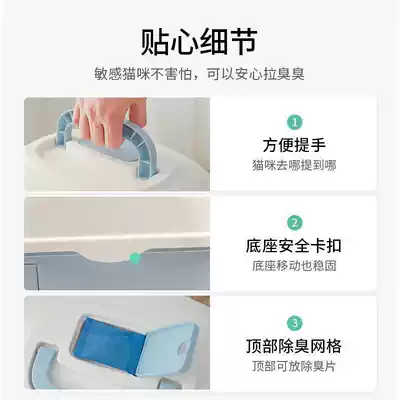 贴心细节

敏感猫咪不害怕，可以安心拉臭臭

1
方便提手
猫咪去哪提到哪

2
底座安全卡扣
底座移动也稳固

3
顶部除臭网格
顶部可放除臭片