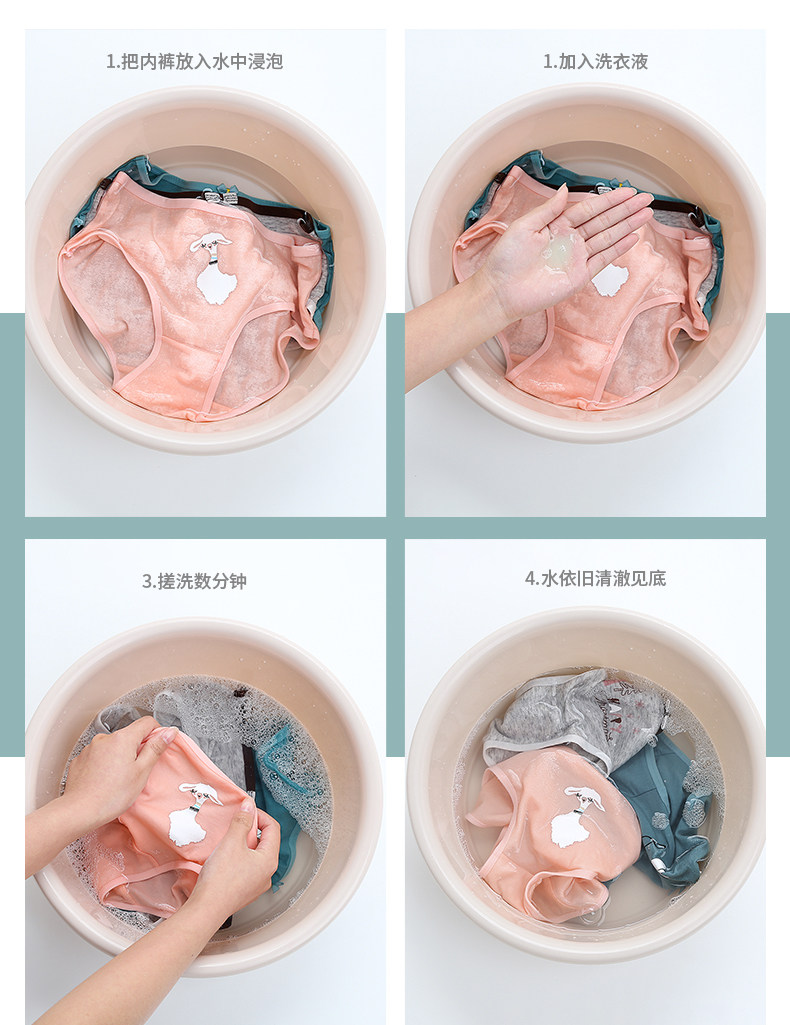 1.把内裤放入水中浸泡

1.加入洗衣液

3.搓洗数分钟

4.水依旧清澈见底