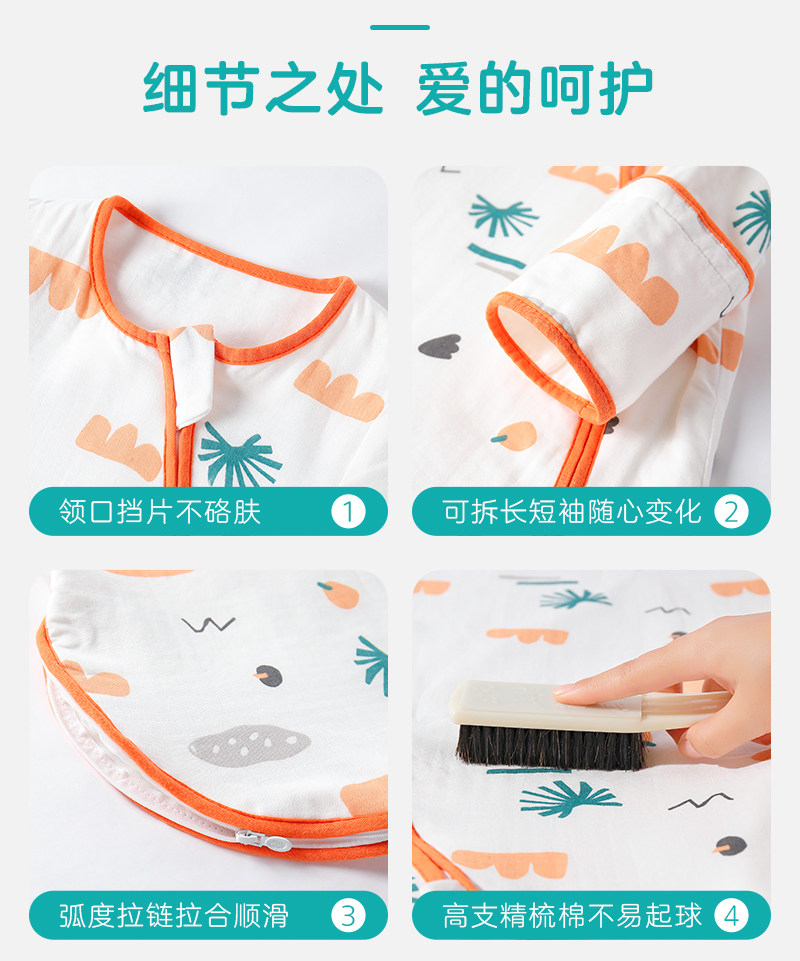 细节之处 爱的呵护

领口挡片不硌肤 ①

可拆长短袖随心变化 ②

弧度拉链拉合顺滑 ③

高支精梳棉不易起球 ④