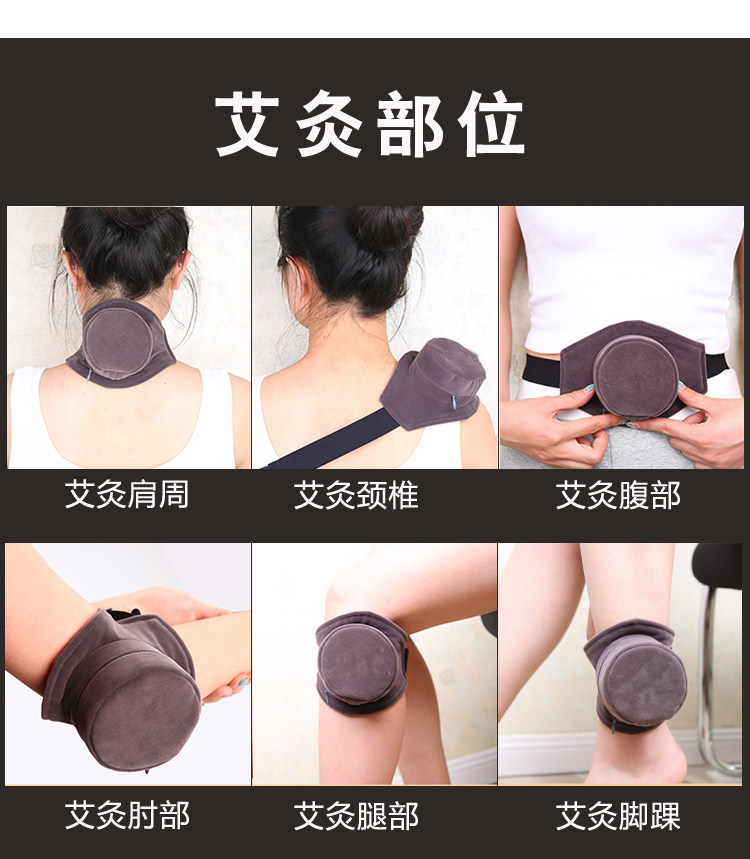 艾灸部位

艾灸肩周

艾灸颈椎

艾灸腹部

艾灸肘部

艾灸腿部

艾灸脚踝