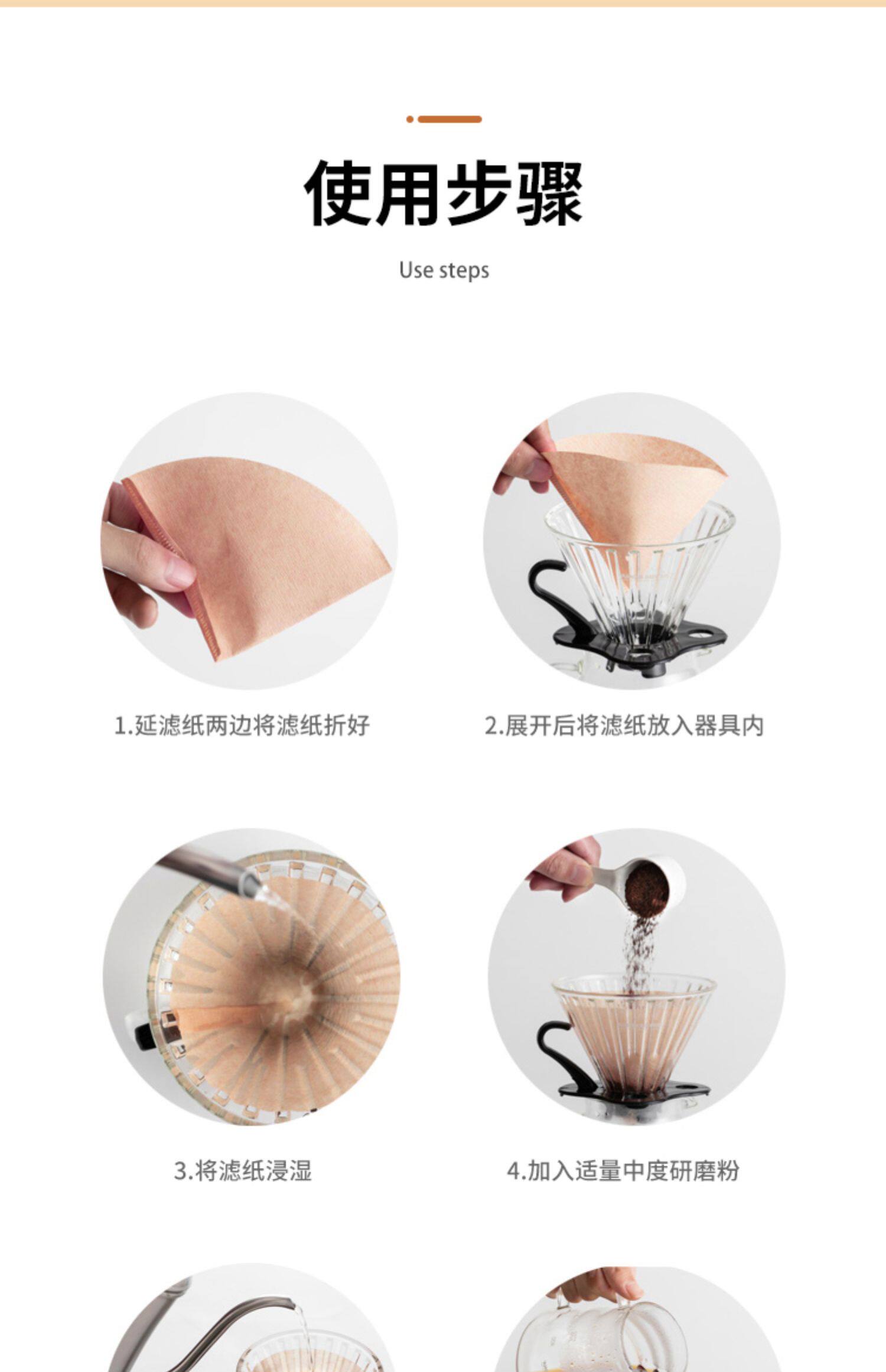 使用步骤

Use steps

1.延滤纸两边将滤纸折好

2.展开后将滤纸放入器具内

3.将滤纸浸湿

4.加入适量中度研磨粉