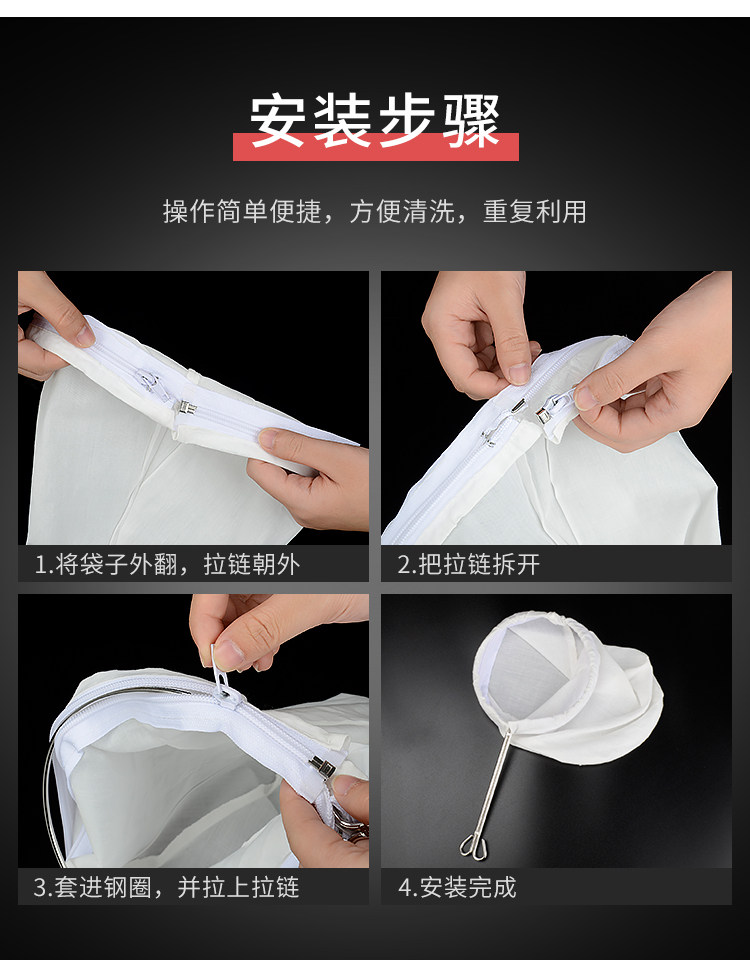 安装步骤

操作简单便捷，方便清洗，重复利用

1.将袋子外翻，拉链朝外

2.把拉链拆开

3.套进钢圈，并拉上拉链

4.安装完成