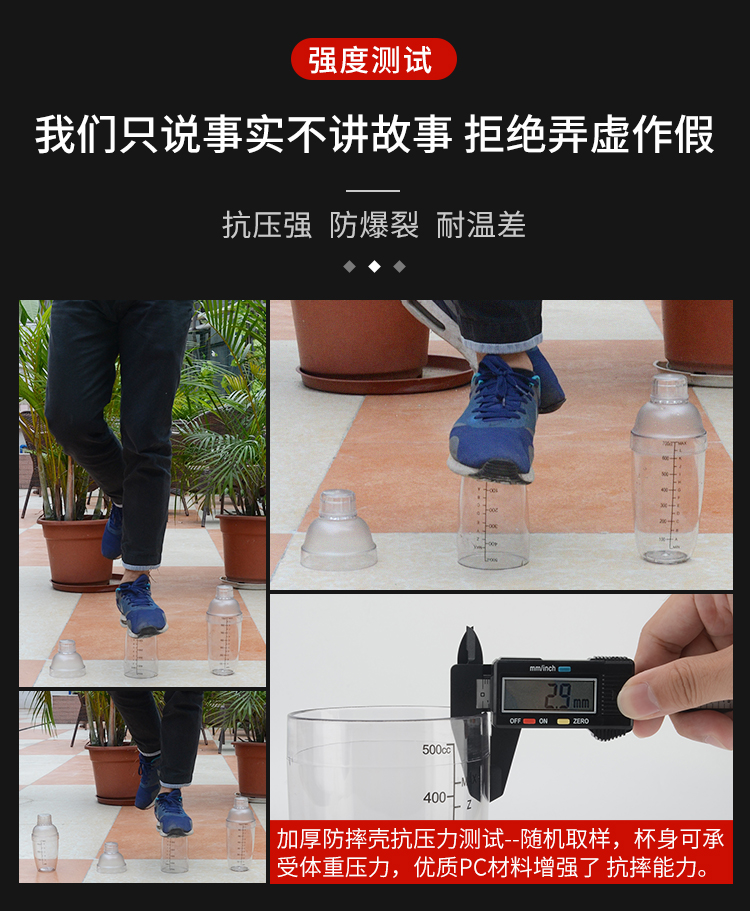 强度测试

我们只说事实不讲故事 拒绝弄虚作假

抗压强 防爆裂 耐温差

mm/inch
2.9 mm
OFF ON ZERO

500cc
400

加厚防摔壳抗压力测试--随机取样，杯身可承受体重压力，优质PC材料增强了 抗摔能力。