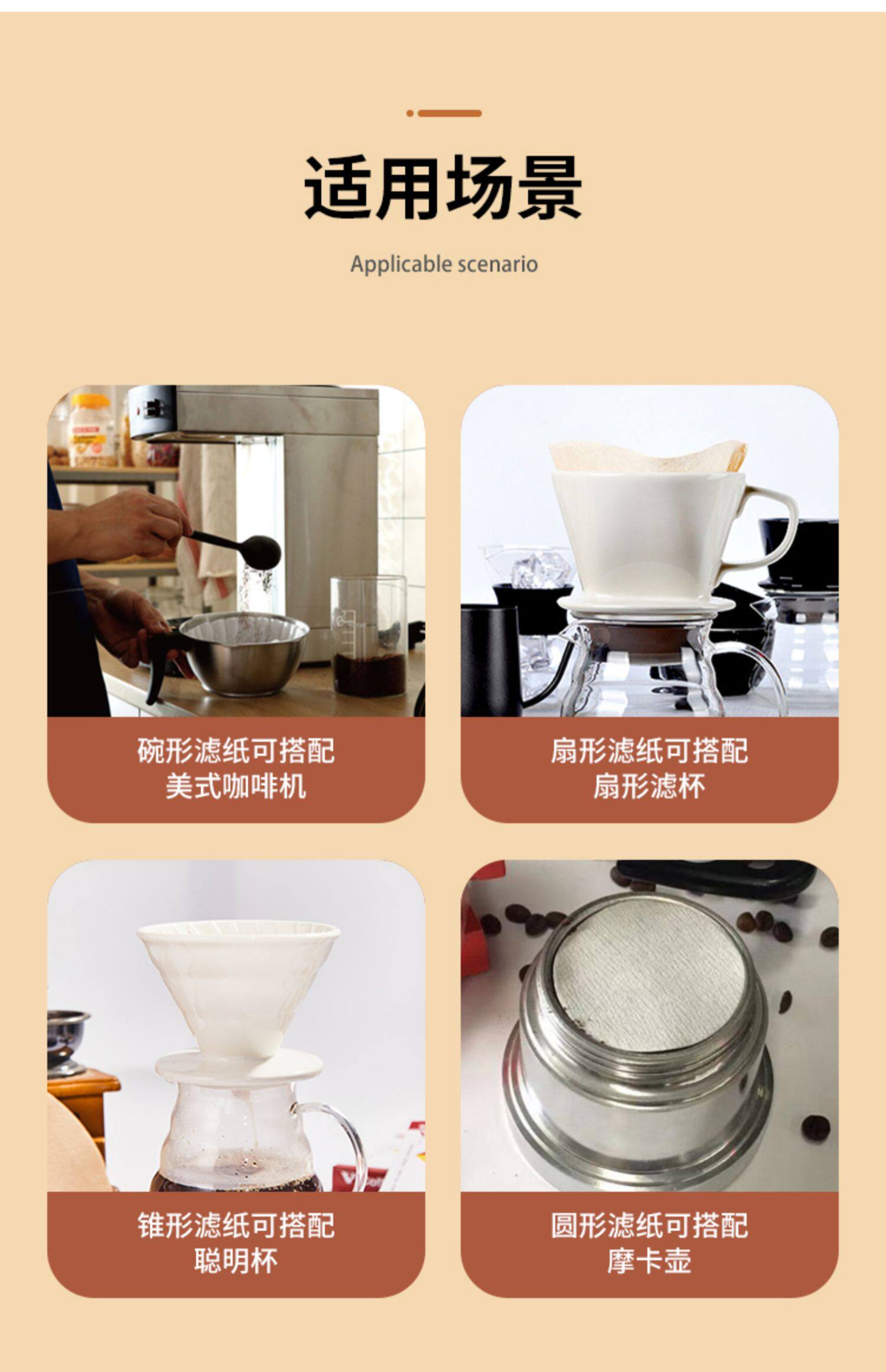 适用场景

Applicable scenario

碗形滤纸可搭配
美式咖啡机

扇形滤纸可搭配
扇形滤杯

锥形滤纸可搭配
聪明杯

圆形滤纸可搭配
摩卡壶