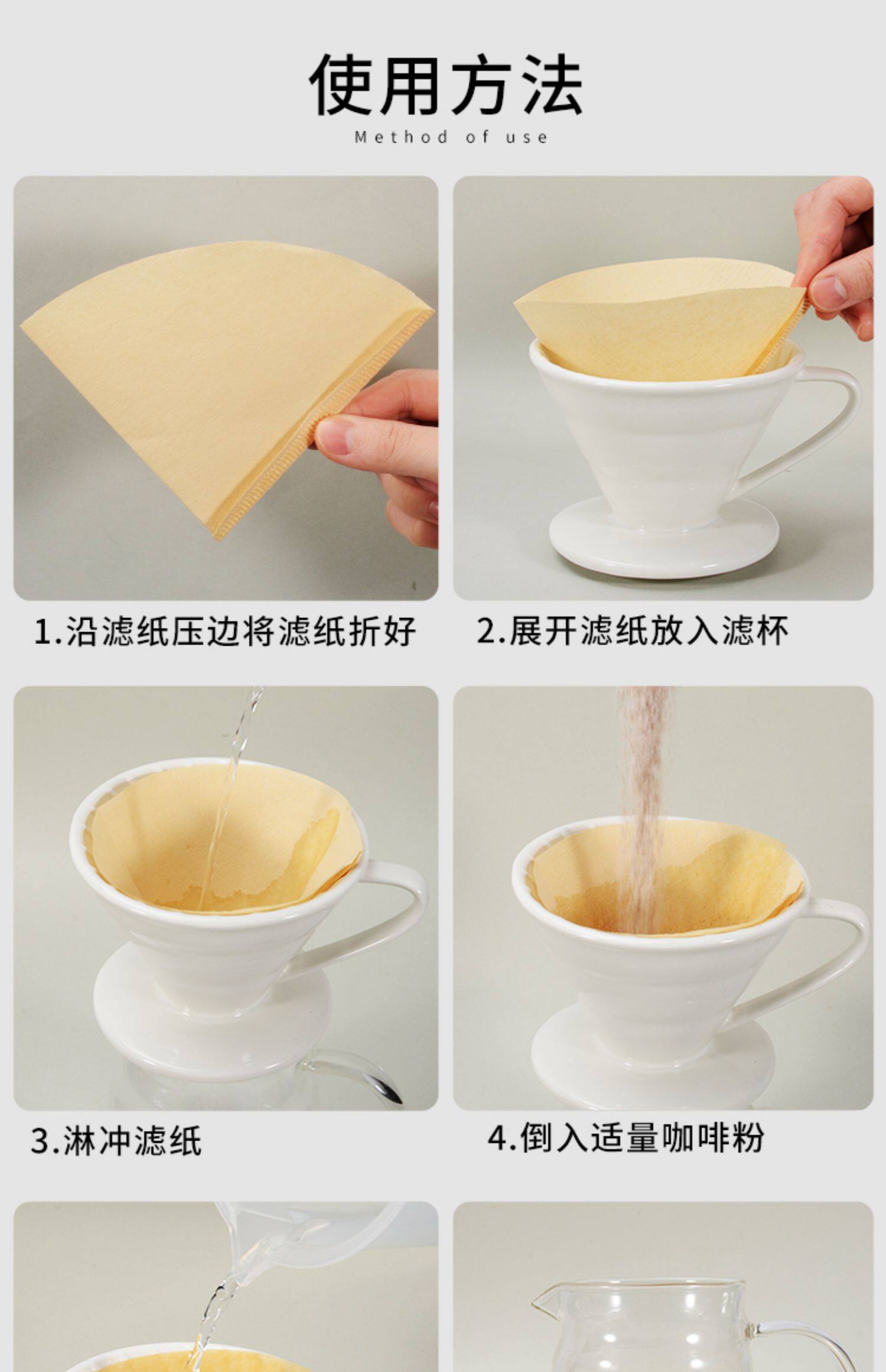 使用方法
Method of use

1.沿滤纸压边将滤纸折好

2.展开滤纸放入滤杯

3.淋冲滤纸

4.倒入适量咖啡粉