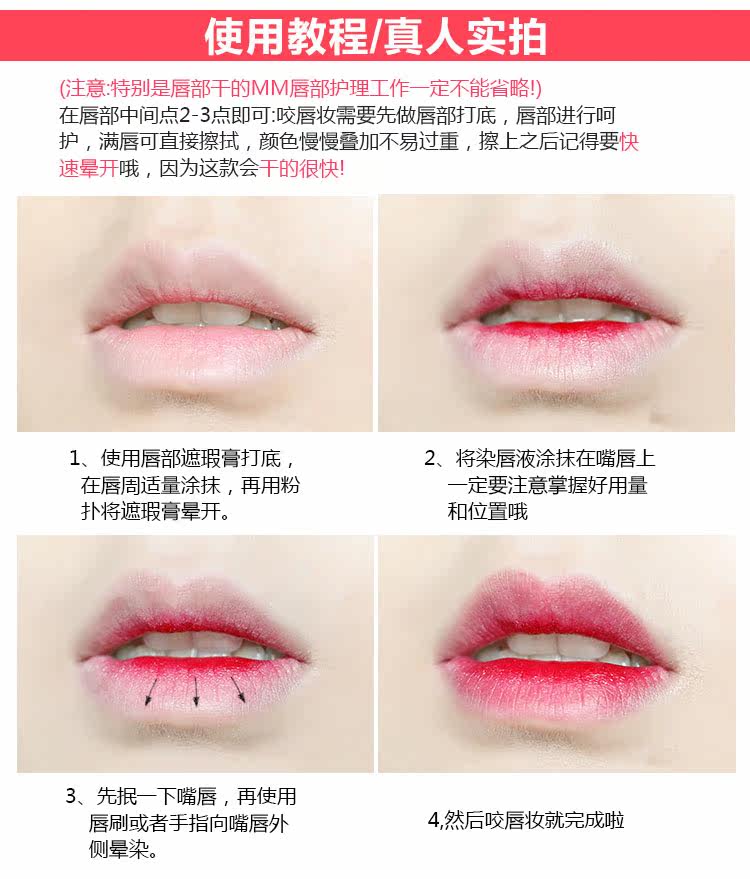 使用教程/真人实拍

(注意:特别是唇部干的MM唇部护理工作一定不能省略!)
在唇部中间点2-3点即可:咬唇妆需要先做唇部打底，唇部进行呵护，满唇可直接擦拭，颜色慢慢叠加不易过重，擦上之后记得要快速晕开哦，因为这款会干的很快!

1、使用唇部遮瑕膏打底，在唇周适量涂抹，再用粉扑将遮瑕膏晕开。

2、将染唇液涂抹在嘴唇上一定要注意掌握好用量和位置哦

3、先抿一下嘴唇，再使用唇刷或者手指向嘴唇外侧晕染。

4,然后咬唇妆就完成啦