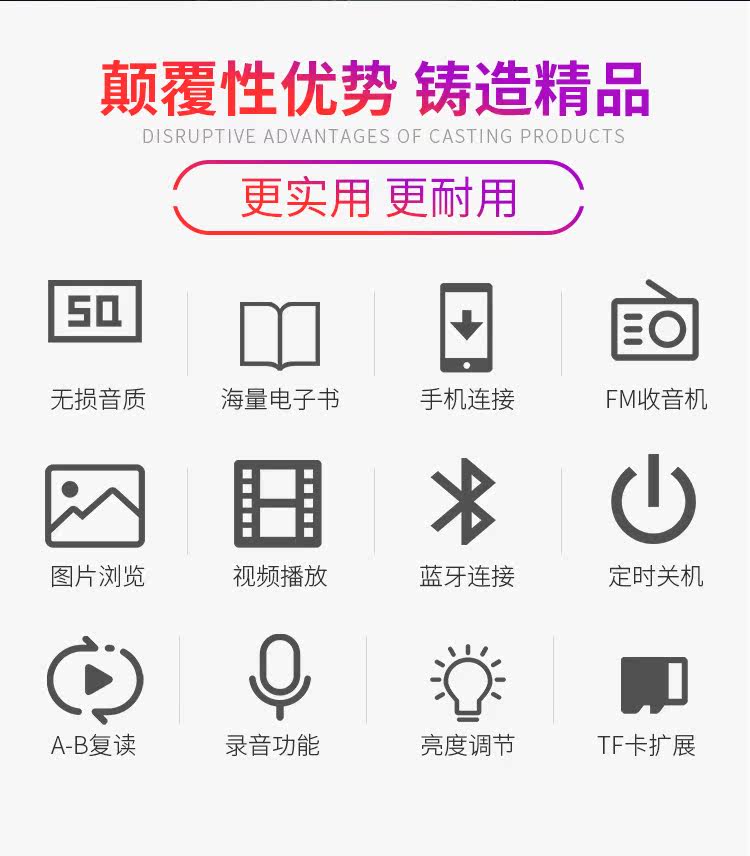 颠覆性优势 铸造精品
DISRUPTIVE ADVANTAGES OF CASTING PRODUCTS

更实用 更耐用

SQ
无损音质

海量电子书

手机连接

FM收音机

图片浏览

视频播放

蓝牙连接

定时关机

A-B复读

录音功能

亮度调节

TF卡扩展