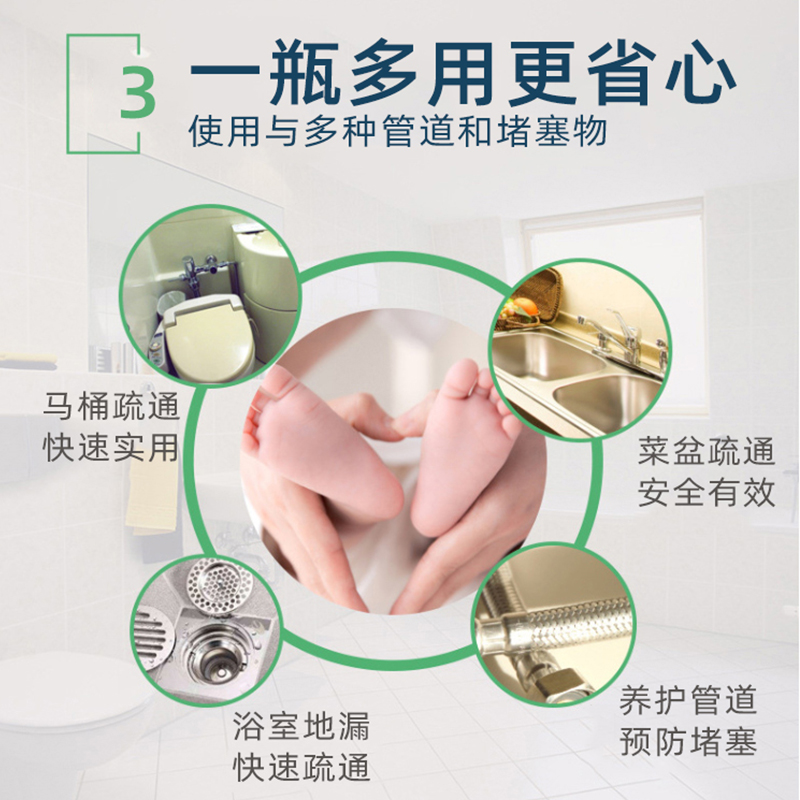 3 一瓶多用更省心
使用与多种管道和堵塞物

马桶疏通
快速实用

菜盆疏通
安全有效

浴室地漏
快速疏通

养护管道
预防堵塞