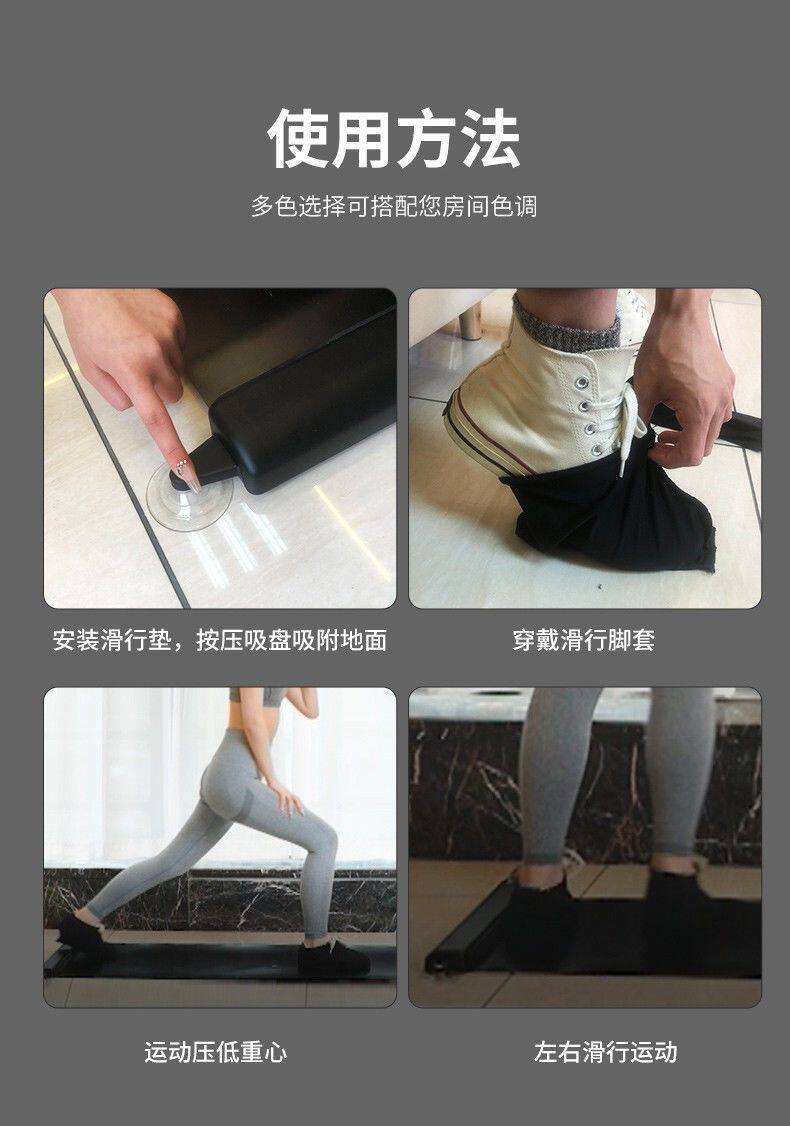 使用方法

多色选择可搭配您房间色调

安装滑行垫，按压吸盘吸附地面

穿戴滑行脚套

运动压低重心

左右滑行运动