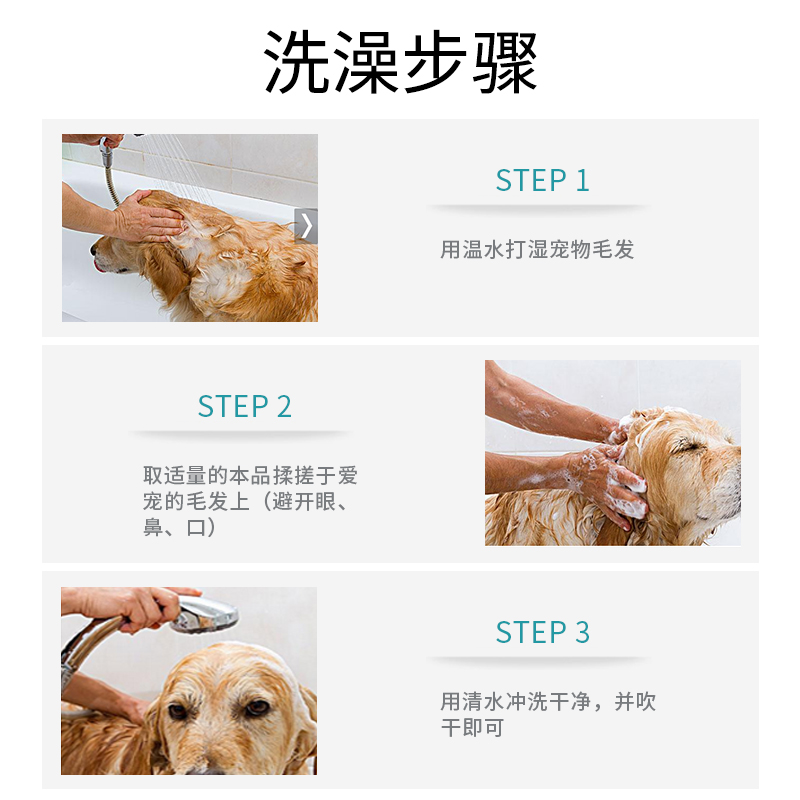 洗澡步骤

STEP 1

用温水打湿宠物毛发

STEP 2

取适量的本品揉搓于爱宠的毛发上（避开眼、鼻、口）

STEP 3

用清水冲洗干净，并吹干即可