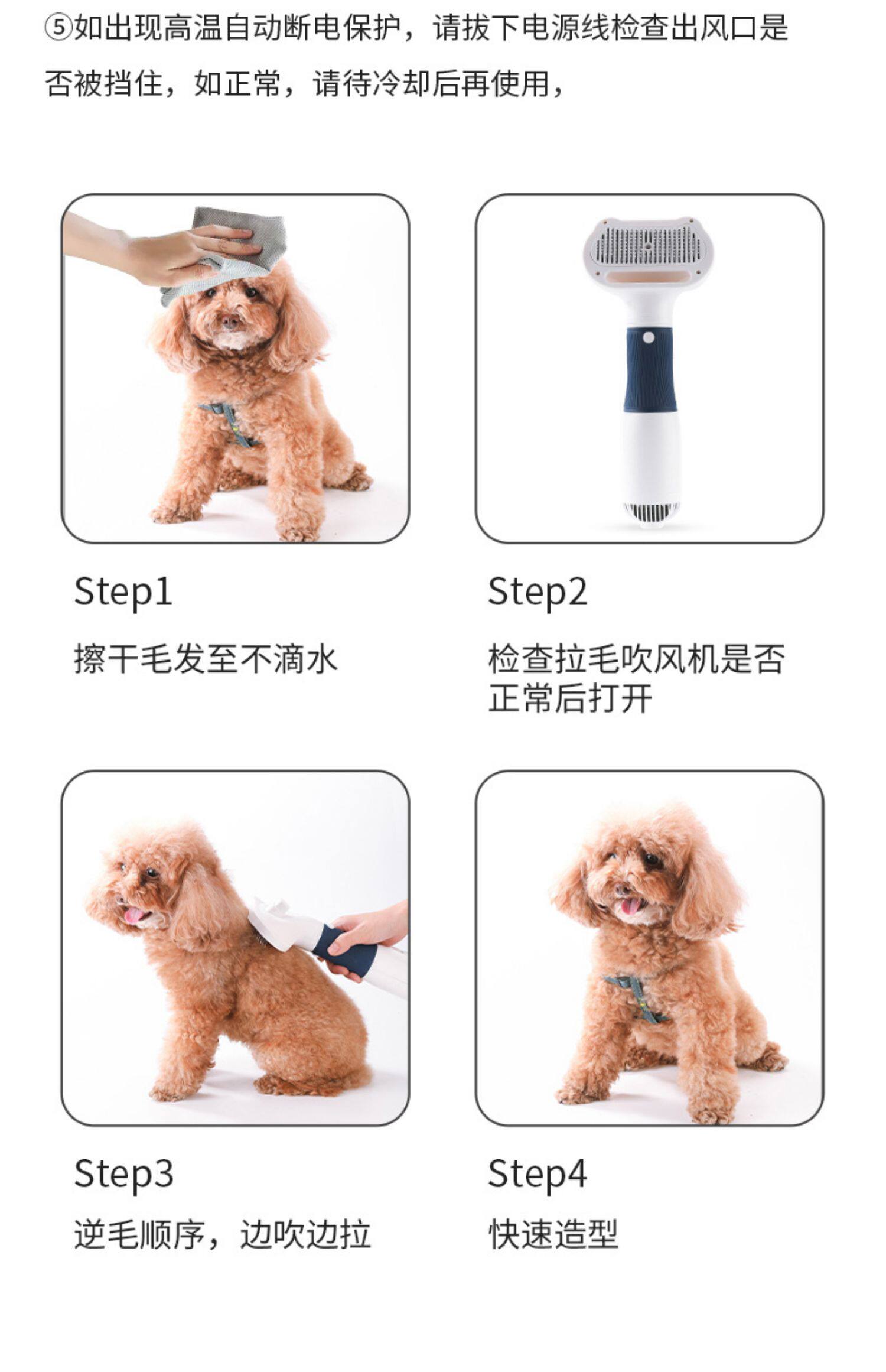 ⑤如出现高温自动断电保护，请拔下电源线检查出风口是否被挡住，如正常，请待冷却后再使用，

Step1

擦干毛发至不滴水

Step2

检查拉毛吹风机是否正常后打开

Step3

逆毛顺序，边吹边拉

Step4

快速造型