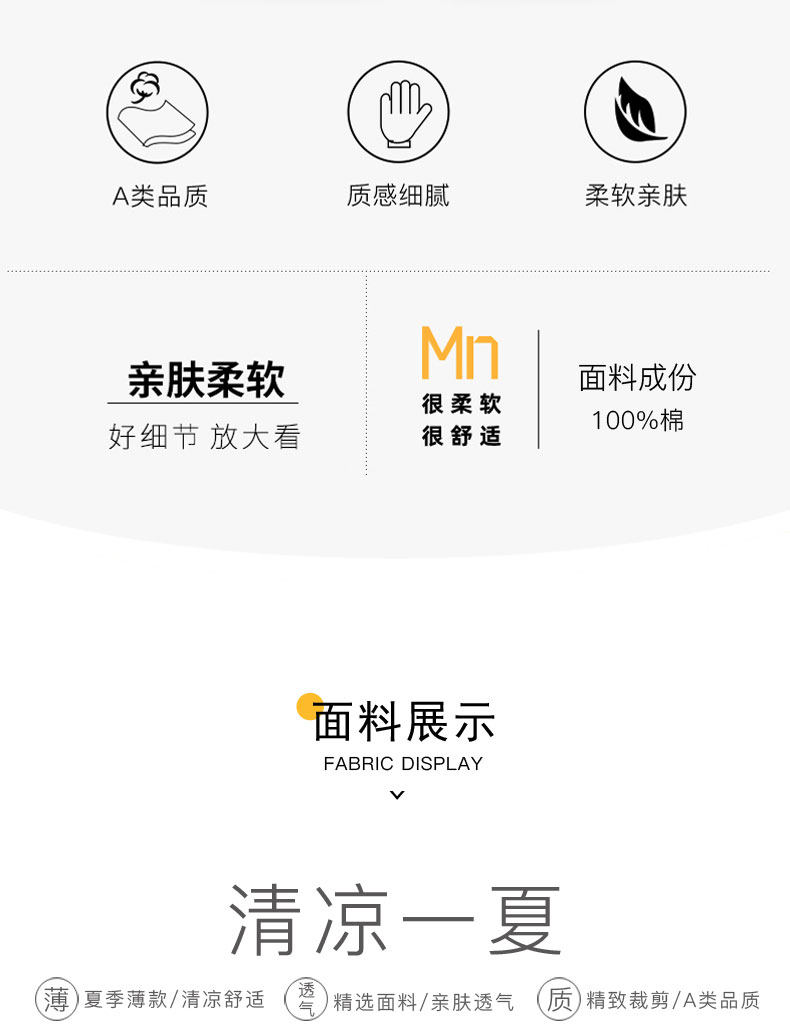 A类品质

质感细腻

柔软亲肤

亲肤柔软
好细节 放大看

Mn
很柔软
很舒适

面料成份
100%棉

面料展示
FABRIC DISPLAY

清凉一夏

薄 夏季薄款/清凉舒适

透气 精选面料/亲肤透气

质 精致裁剪/A类品质