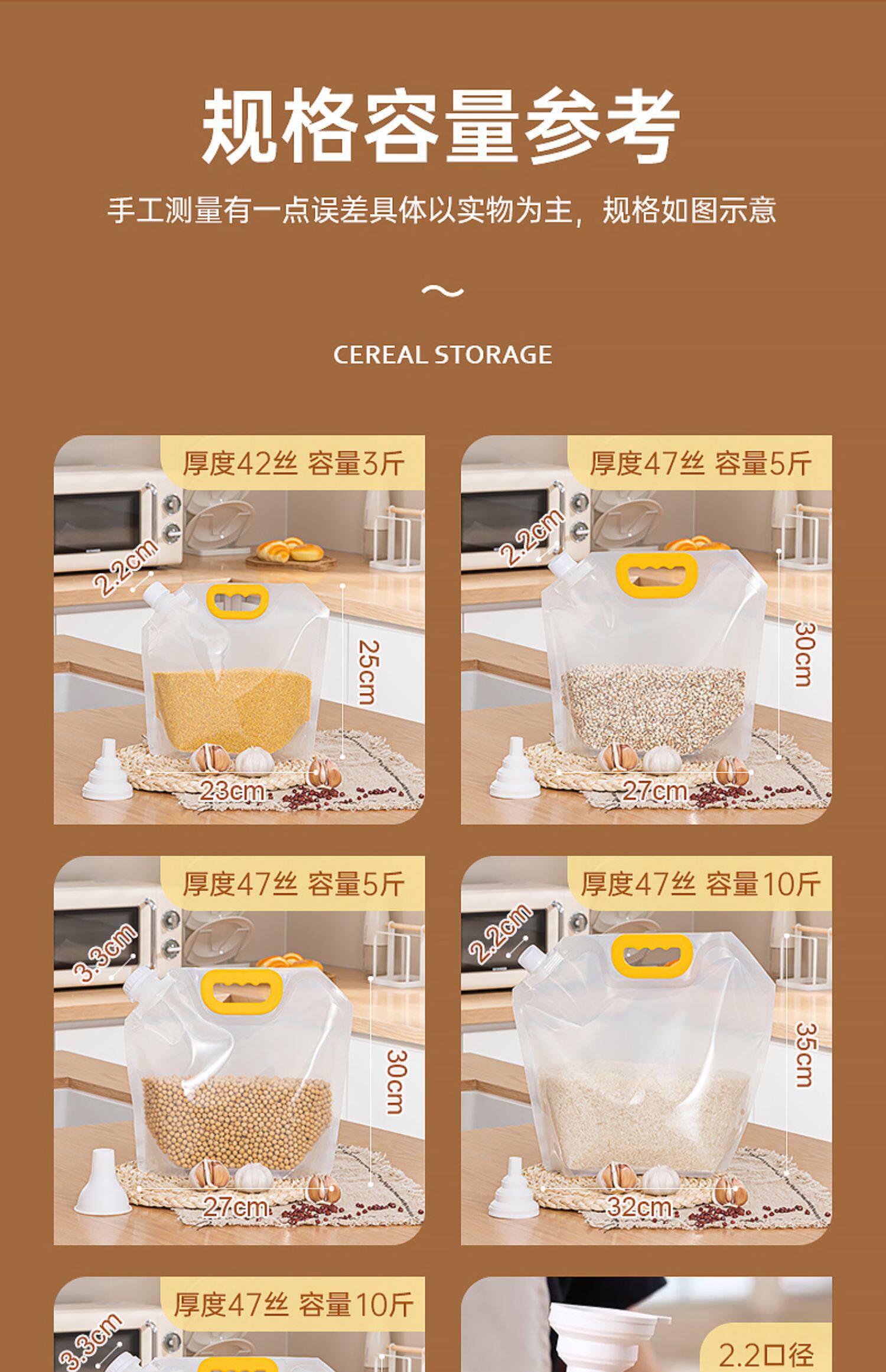 规格容量参考

手工测量有一点误差具体以实物为主，规格如图示意

~

CEREAL STORAGE

厚度42丝 容量3斤

2.2cm

25cm

23cm

厚度47丝 容量5斤

2.2cm

30cm

27cm

厚度47丝 容量5斤

3.3cm

30cm

27cm

厚度47丝 容量10斤

2.2cm

35cm

32cm

厚度47丝 容量10斤

3.3cm

2.2口径