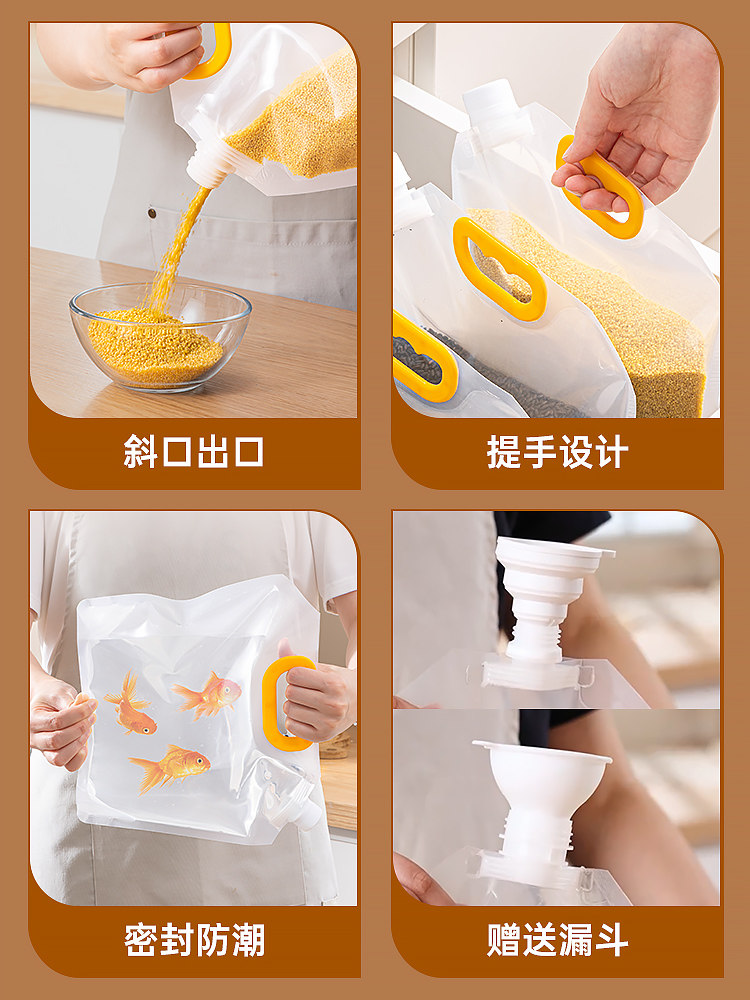 斜口出口

提手设计

密封防潮

赠送漏斗