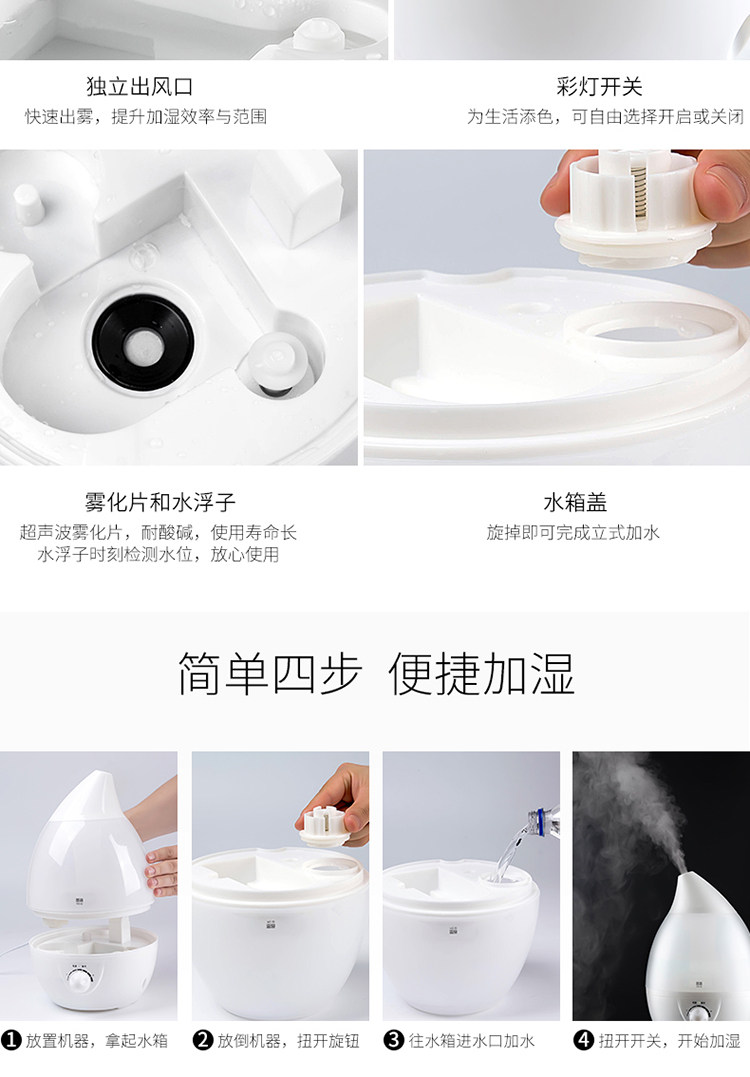 独立出风口
快速出雾，提升加湿效率与范围

彩灯开关
为生活添色，可自由选择开启或关闭

雾化片和水浮子
超声波雾化片，耐酸碱，使用寿命长
水浮子时刻检测水位，放心使用

水箱盖
旋掉即可完成立式加水

简单四步 便捷加湿

❶ 放置机器，拿起水箱

❷ 放倒机器，扭开旋钮

❸ 往水箱进水口加水

❹ 扭开开关，开始加湿