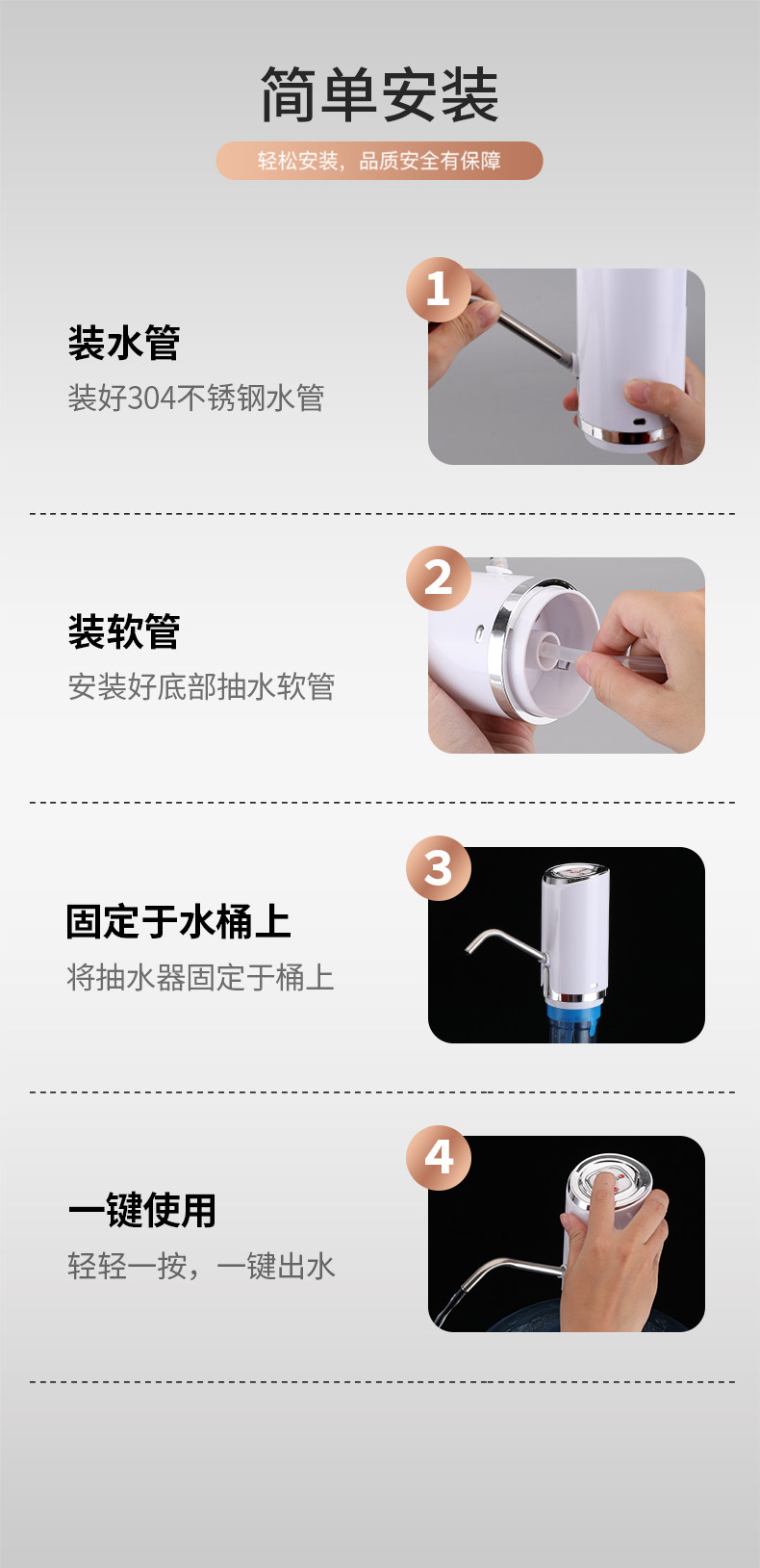 简单安装

轻松安装，品质安全有保障

1

装水管

装好304不锈钢水管

2

装软管

安装好底部抽水软管

3

固定于水桶上

将抽水器固定于桶上

4

一键使用

轻轻一按，一键出水