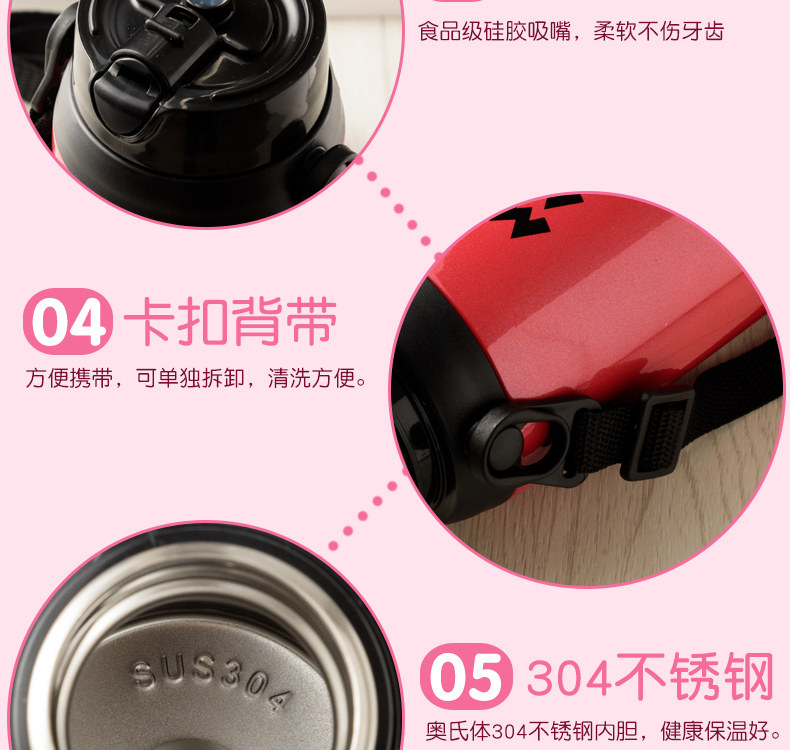 食品级硅胶吸嘴，柔软不伤牙齿

04 卡扣背带

方便携带，可单独拆卸，清洗方便。

SUS304

05 304不锈钢

奥氏体304不锈钢内胆，健康保温好。