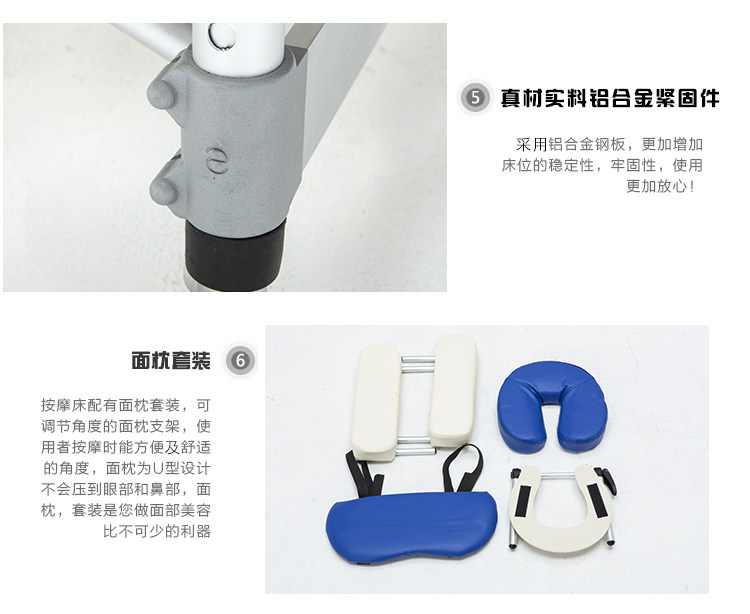 5 真材实料铝合金紧固件

采用铝合金钢板，更加增加床位的稳定性，牢固性，使用更加放心！

面枕套装 6

按摩床配有面枕套装，可调节角度的面枕支架，使用者按摩时能方便及舒适的角度，面枕为U型设计不会压到眼部和鼻部，面枕，套装是您做面部美容比不可少的利器