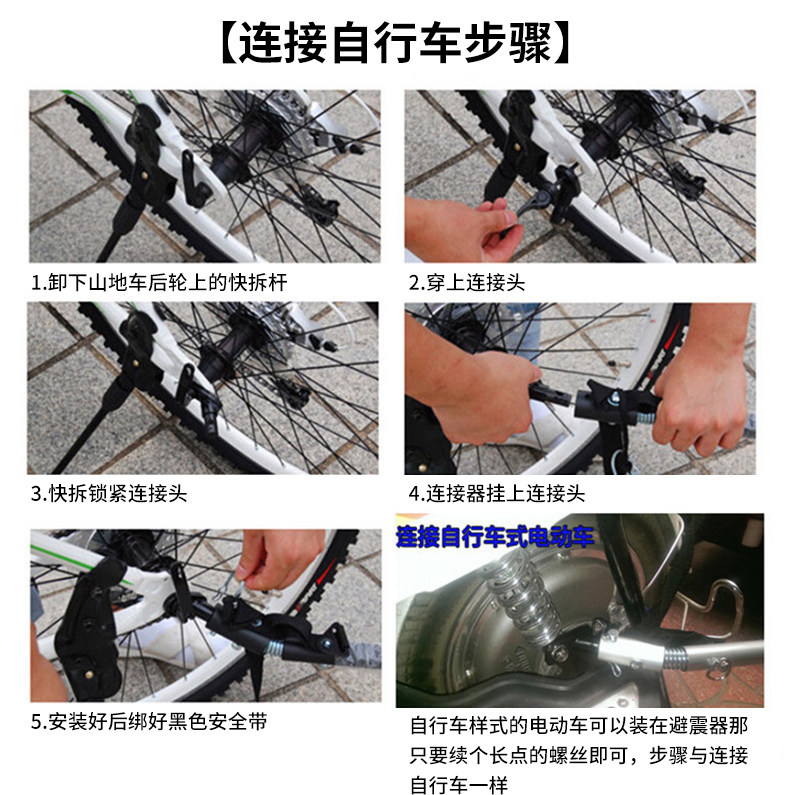 【连接自行车步骤】

1.卸下山地车后轮上的快拆杆

2.穿上连接头

3.快拆锁紧连接头

4.连接器挂上连接头

5.安装好后绑好黑色安全带

连接自行车式电动车

自行车样式的电动车可以装在避震器那只要续个长点的螺丝即可，步骤与连接自行车一样