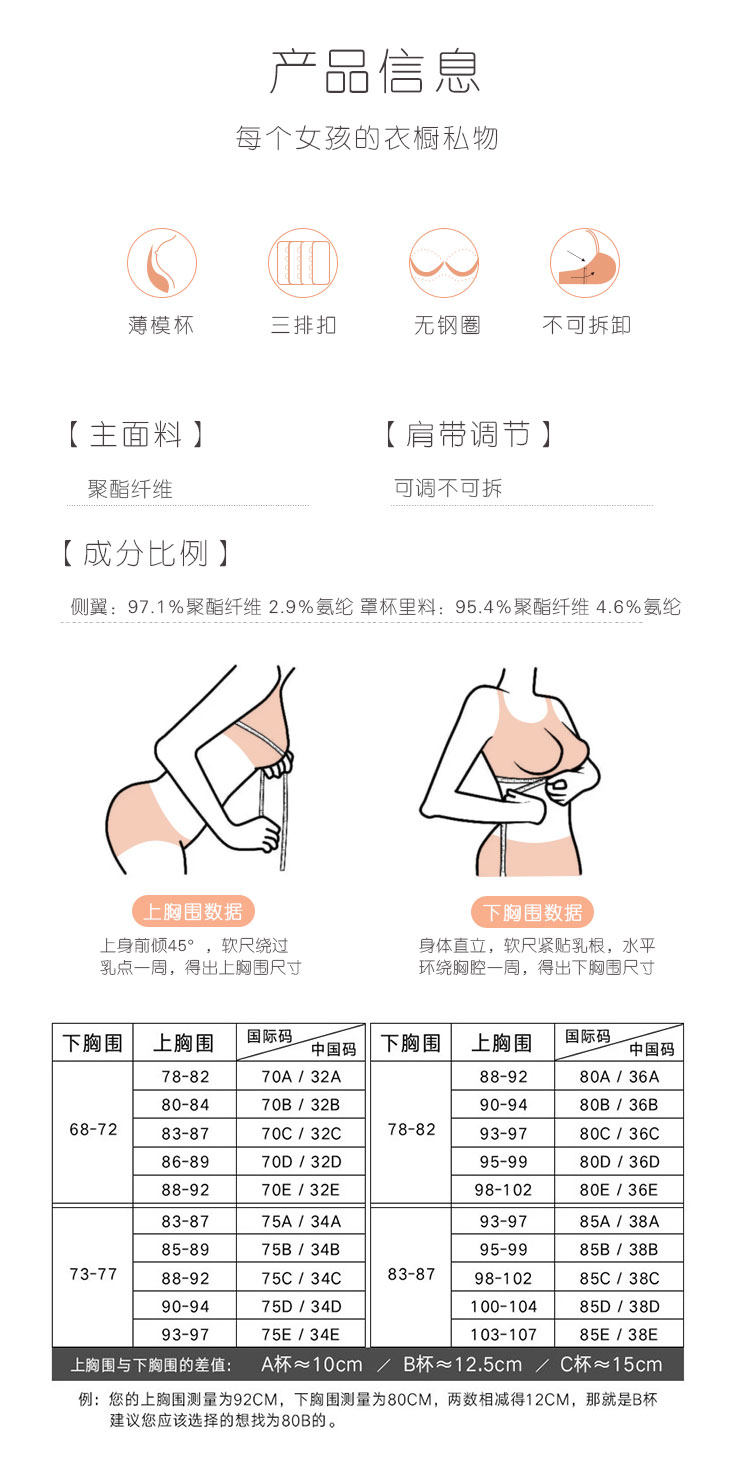 产品信息

每个女孩的衣橱私物

薄模杯 三排扣 无钢圈 不可拆卸

【主面料】
聚酯纤维

【肩带调节】
可调不可拆

【成分比例】
侧翼：97.1%聚酯纤维 2.9%氨纶 罩杯里料：95.4%聚酯纤维 4.6%氨纶

上胸围数据
上身前倾45°，软尺绕过乳点一周，得出上胸围尺寸

下胸围数据
身体直立，软尺紧贴乳根，水平环绕胸腔一周，得出下胸围尺寸

| 下胸围 | 上胸围 | 国际码 中国码 |
|---|---|---|
| 68-72 | 78-82 | 70A / 32A |
| | 80-84 | 70B / 32B |
| | 83-87 | 70C / 32C |
| | 86-89 | 70D / 32D |
| | 88-92 | 70E / 32E |
| 73-77 | 83-87 | 75A / 34A |
| | 85-89 | 75B / 34B |
| | 88-92 | 75C / 34C |
| | 90-94 | 75D / 34D |
| | 93-97 | 75E / 34E |

| 下胸围 | 上胸围 | 国际码 中国码 |
|---|---|---|
| 78-82 | 88-92 | 80A / 36A |
| | 90-94 | 80B / 36B |
| | 93-97 | 80C / 36C |
| | 95-99 | 80D / 36D |
| | 98-102 | 80E / 36E |
| 83-87 | 93-97 | 85A / 38A |
| | 95-99 | 85B / 38B |
| | 98-102 | 85C / 38C |
| | 100-104 | 85D / 38D |
| | 103-107 | 85E / 38E |

上胸围与下胸围的差值： A杯≈10cm ／ B杯≈12.5cm ／ C杯≈15cm

例：您的上胸围测量为92CM，下胸围测量为80CM，两数相减得12CM，那就是B杯 建议您应该选择的想找为80B的。