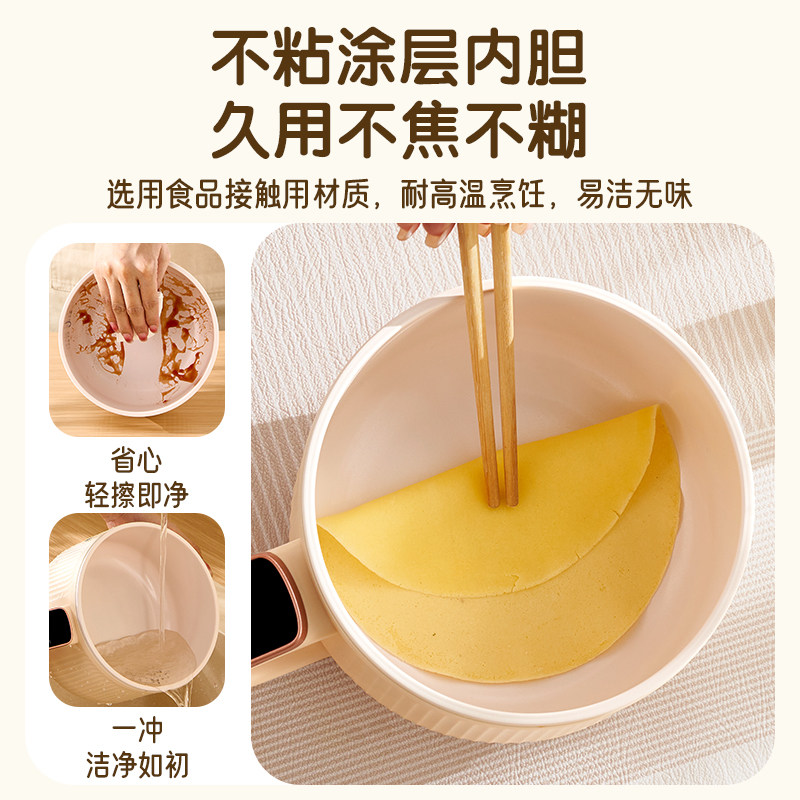 不粘涂层内胆
久用不焦不糊

选用食品接触用材质，耐高温烹饪，易洁无味

省心
轻擦即净

一冲
洁净如初